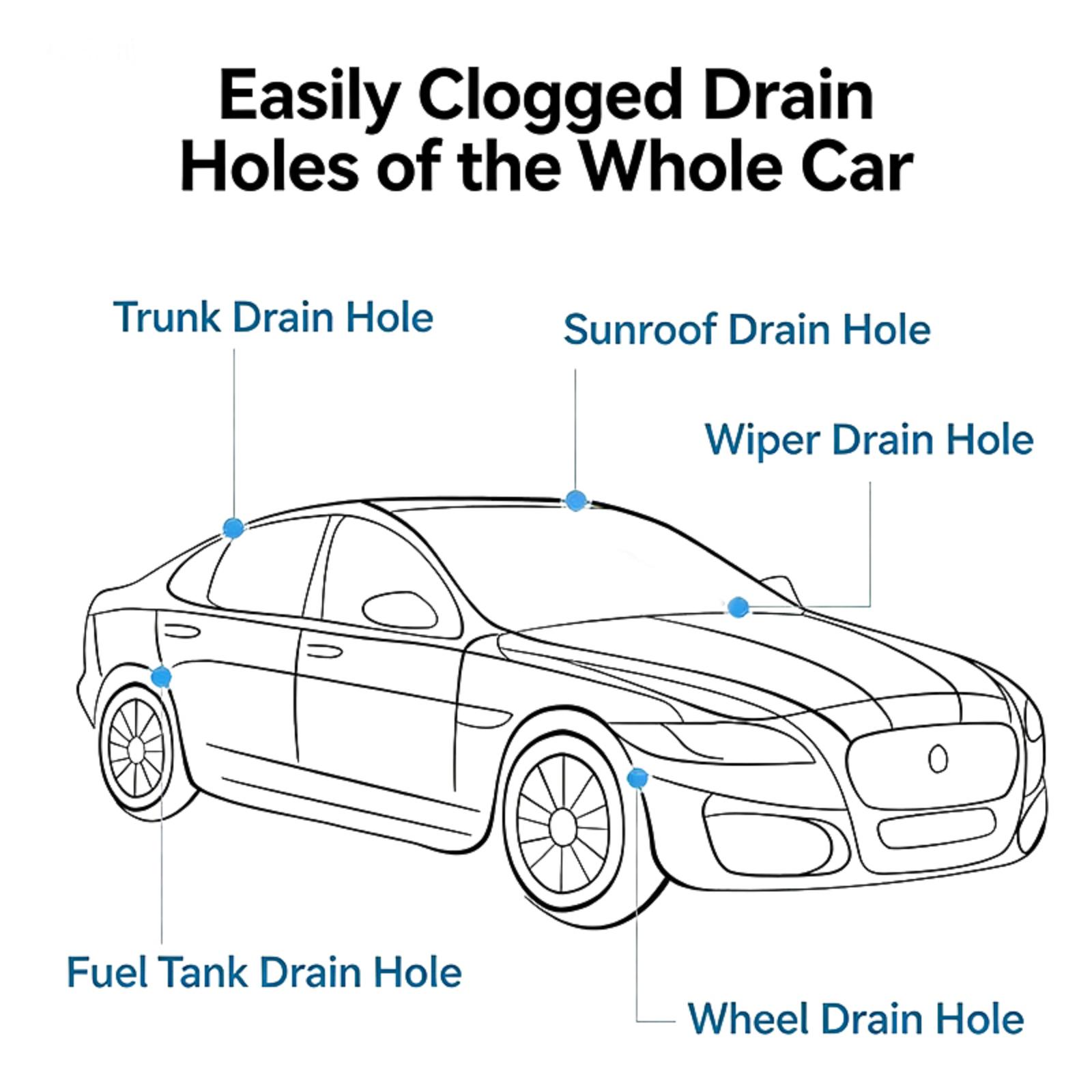 Easily Clogged Drain Holes of the Whole Car

Trunk Drain Hole

Sunroof Drain Hole

Wiper Drain Hole

Fuel Tank Drain Hole

Wheel Drain Hole