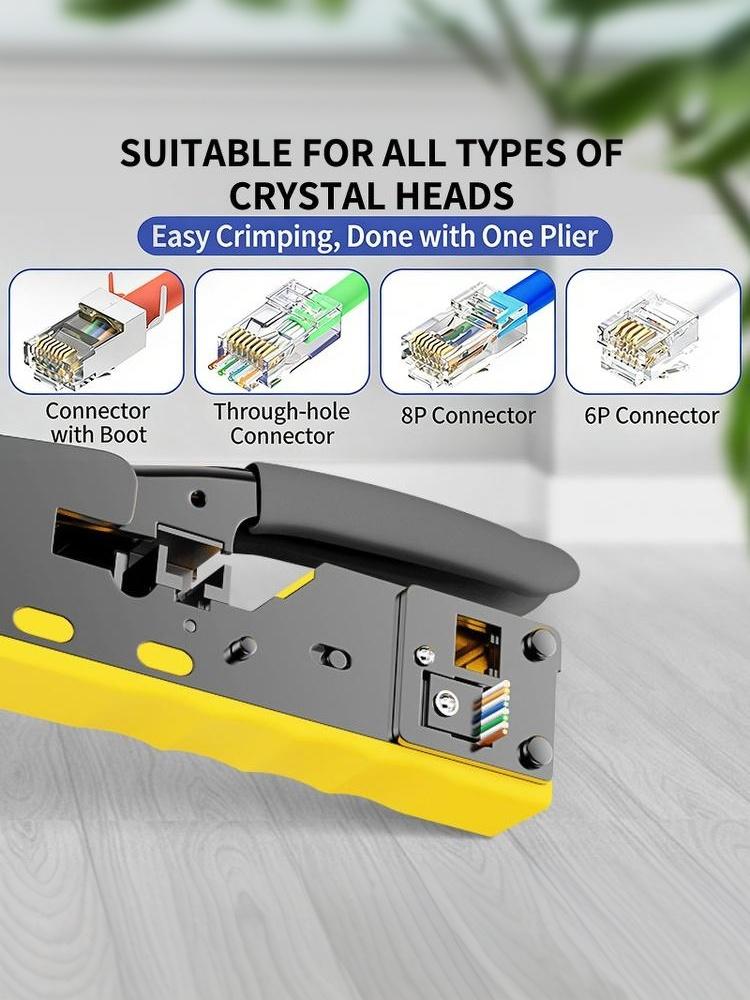 SUITABLE FOR ALL TYPES OF CRYSTAL HEADS

Easy Crimping, Done with One Plier

Connector with Boot

Through-hole Connector

8P Connector

6P Connector