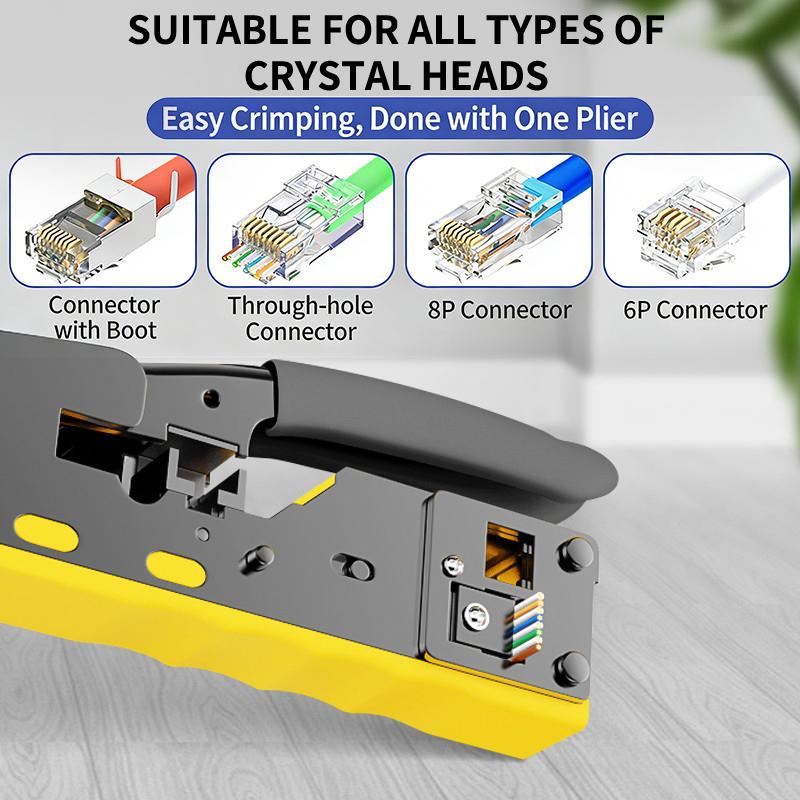 SUITABLE FOR ALL TYPES OF CRYSTAL HEADS

Easy Crimping, Done with One Plier

Connector with Boot

Through-hole Connector

8P Connector

6P Connector