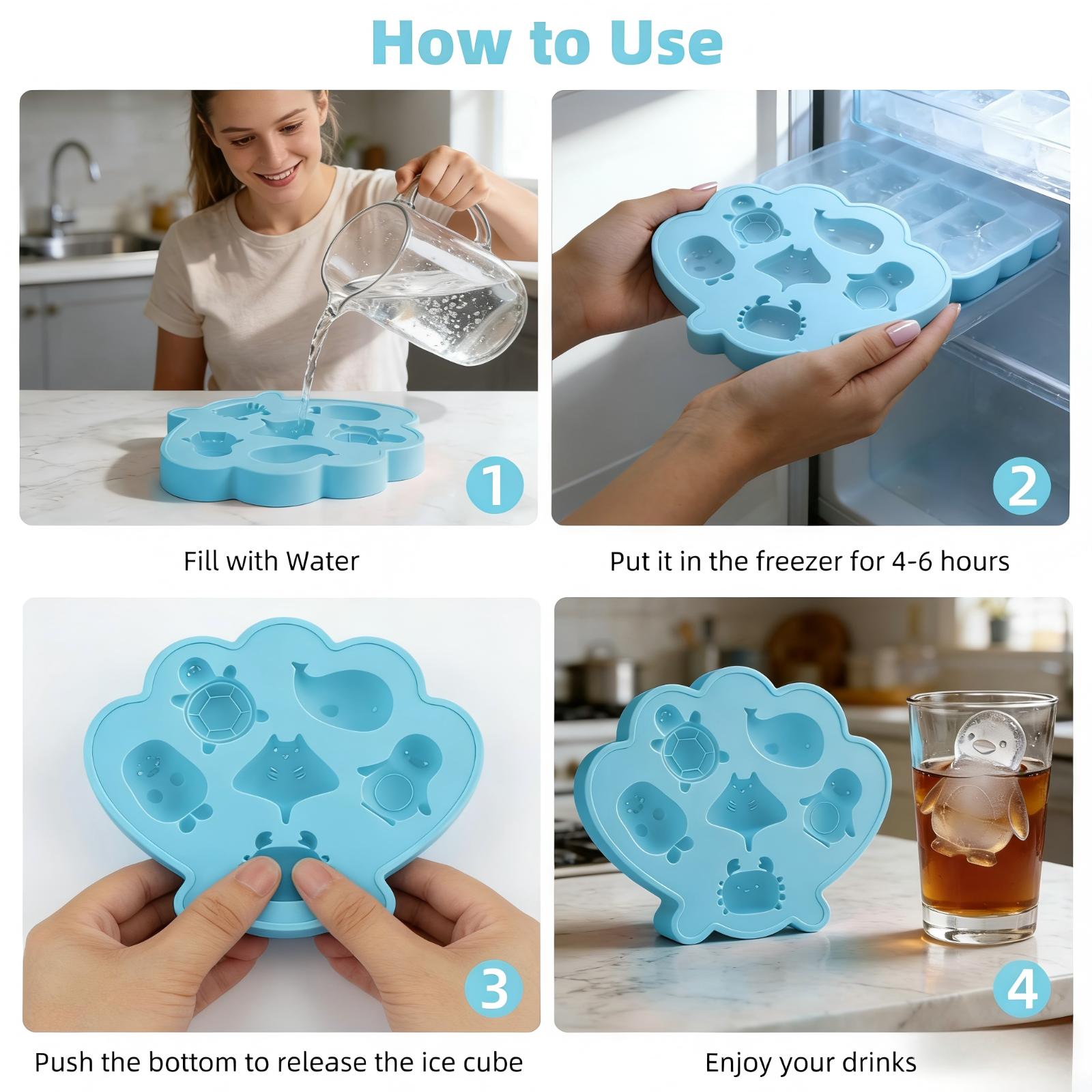 How to Use

1

Fill with Water

2

Put it in the freezer for 4-6 hours

3

Push the bottom to release the ice cube

4

Enjoy your drinks