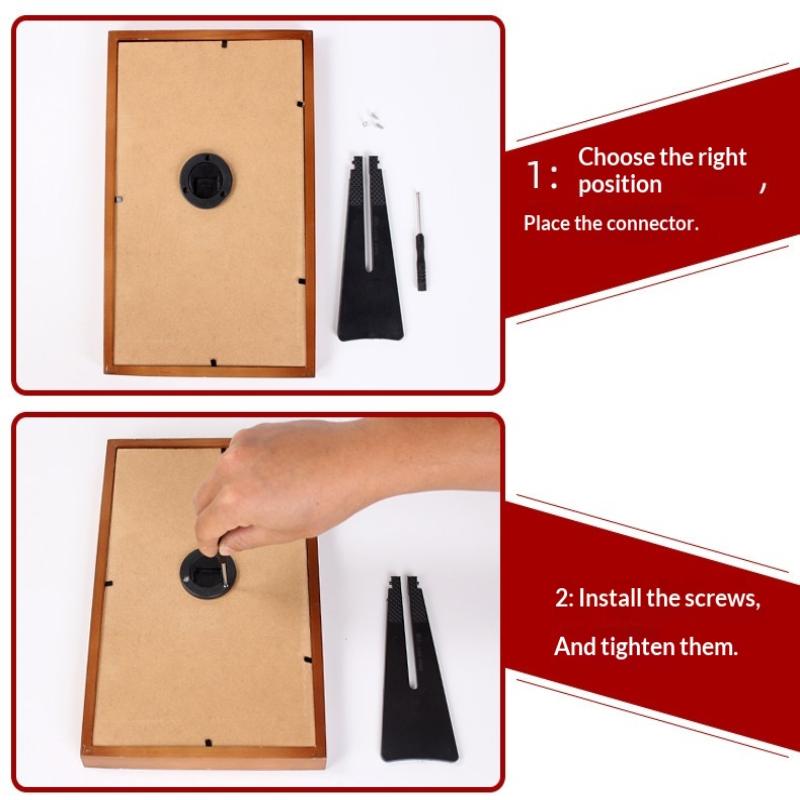 1: Choose the right position ,

Place the connector.

2: Install the screws,

And tighten them.