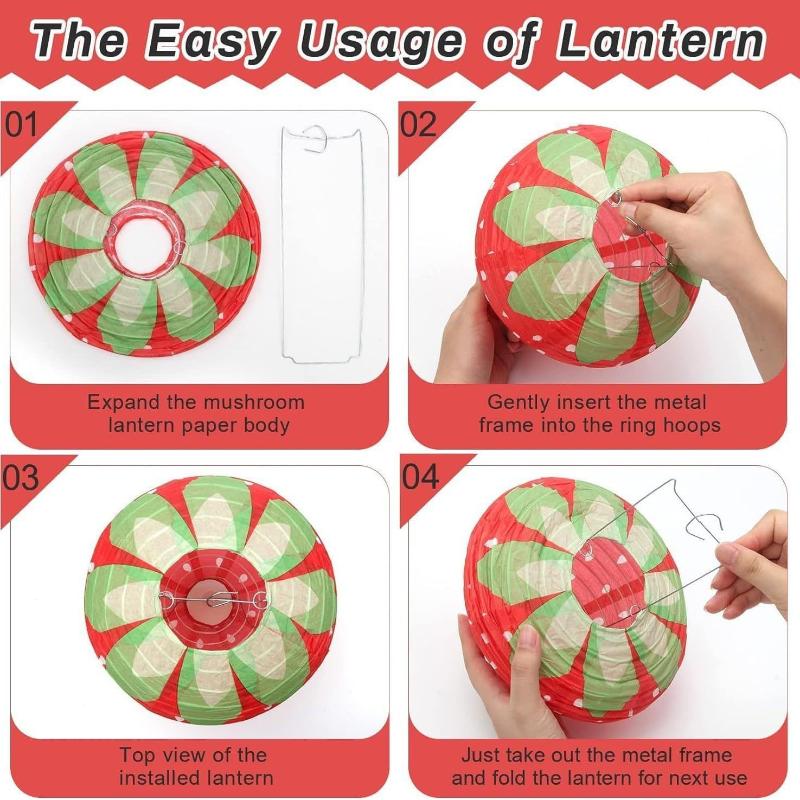 The Easy Usage of Lantern

01

Expand the mushroom lantern paper body

02

Gently insert the metal frame into the ring hoops

03

Top view of the installed lantern

04

Just take out the metal frame and fold the lantern for next use