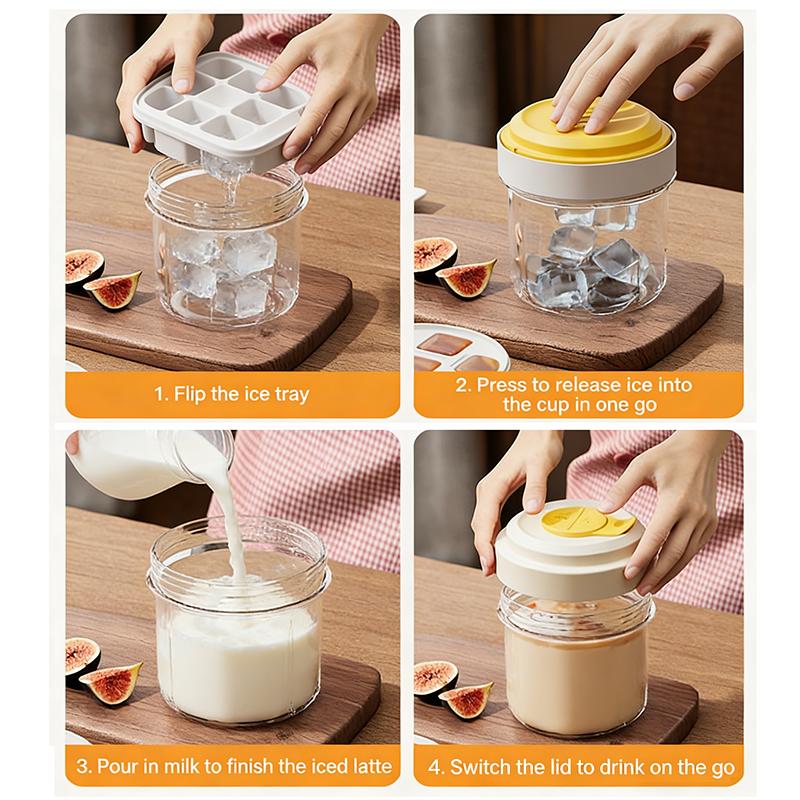 1. Flip the ice tray

2. Press to release ice into the cup in one go

3. Pour in milk to finish the iced latte

4. Switch the lid to drink on the go