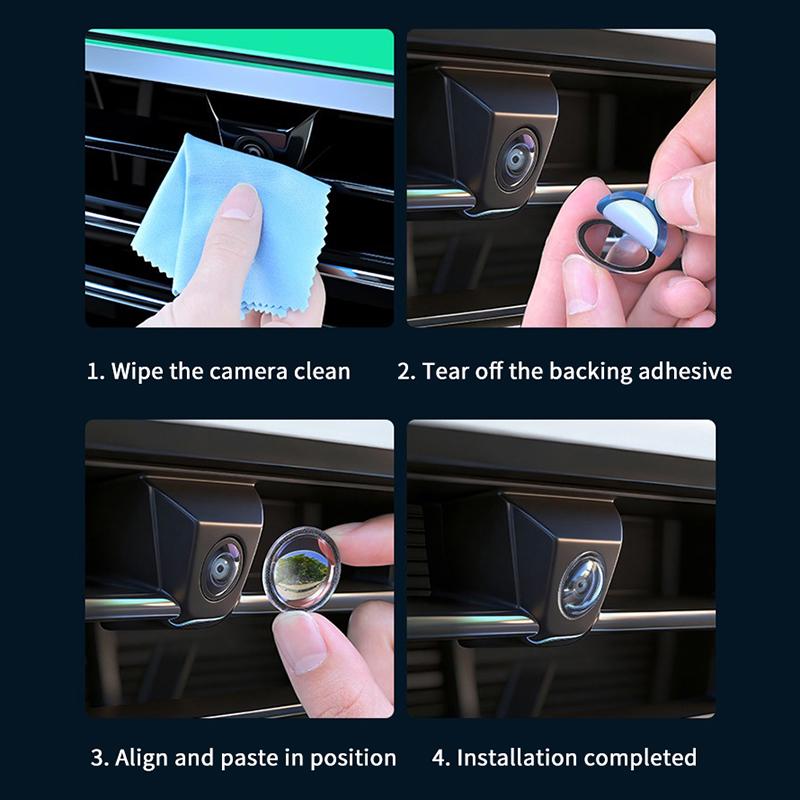 1. Wipe the camera clean

2. Tear off the backing adhesive

3. Align and paste in position

4. Installation completed