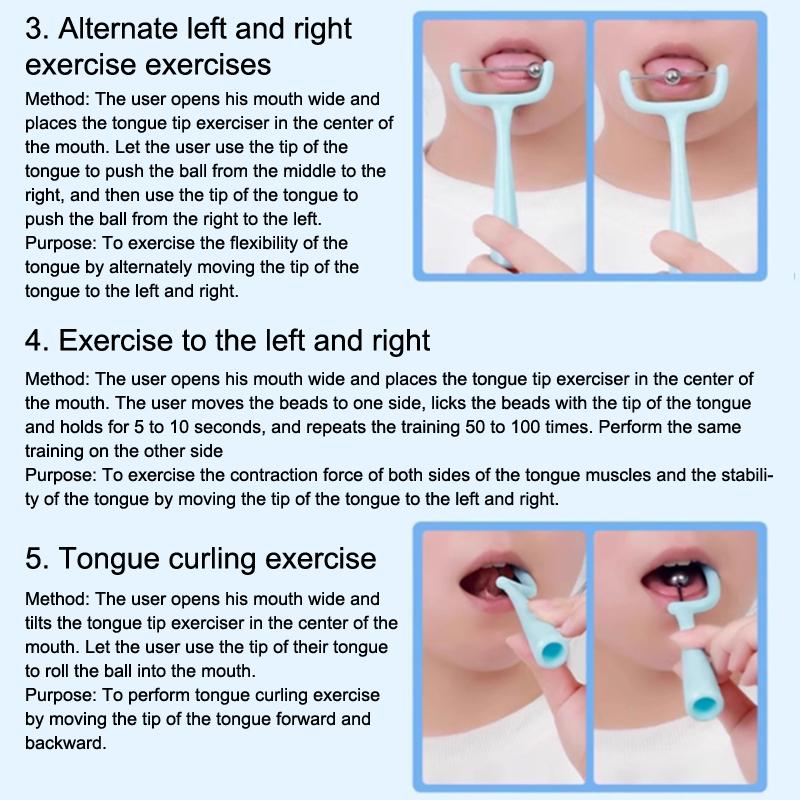 3. Alternate left and right exercise exercises

Method: The user opens his mouth wide and places the tongue tip exerciser in the center of the mouth. Let the user use the tip of the tongue to push the ball from the middle to the right, and then use the tip of the tongue to push the ball from the right to the left.
Purpose: To exercise the flexibility of the tongue by alternately moving the tip of the tongue to the left and right.

4. Exercise to the left and right

Method: The user opens his mouth wide and places the tongue tip exerciser in the center of the mouth. The user moves the beads to one side, licks the beads with the tip of the tongue and holds for 5 to 10 seconds, and repeats the training 50 to 100 times. Perform the same training on the other side
Purpose: To exercise the contraction force of both sides of the tongue muscles and the stability of the tongue by moving the tip of the tongue to the left and right.

5. Tongue curling exercise

Method: The user opens his mouth wide and tilts the tongue tip exerciser in the center of the mouth. Let the user use the tip of their tongue to roll the ball into the mouth.
Purpose: To perform tongue curling exercise by moving the tip of the tongue forward and backward.