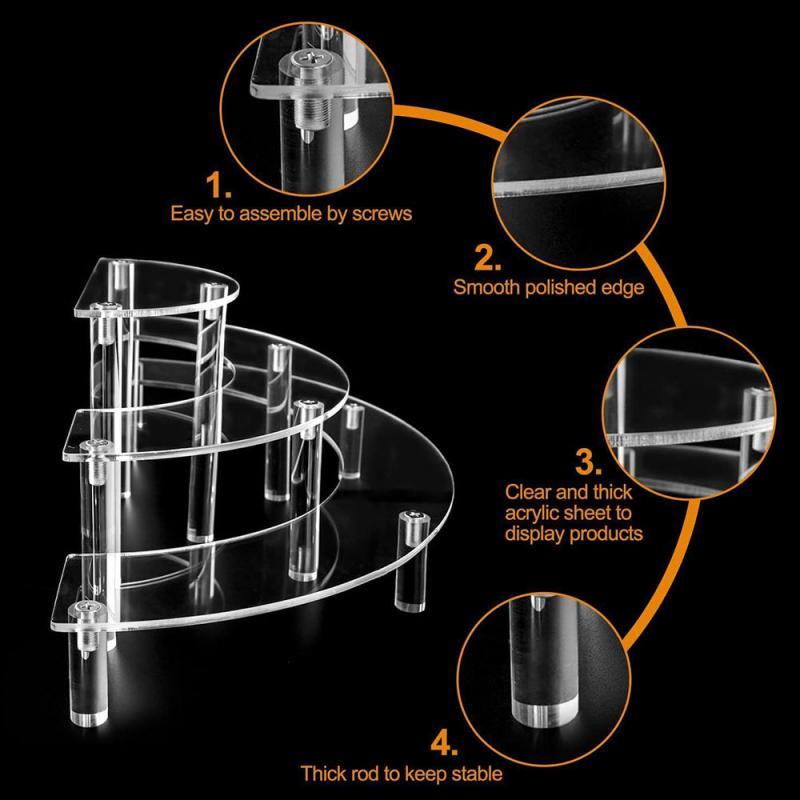 1.
Easy to assemble by screws

2.
Smooth polished edge

3.
Clear and thick acrylic sheet to display products

4.
Thick rod to keep stable