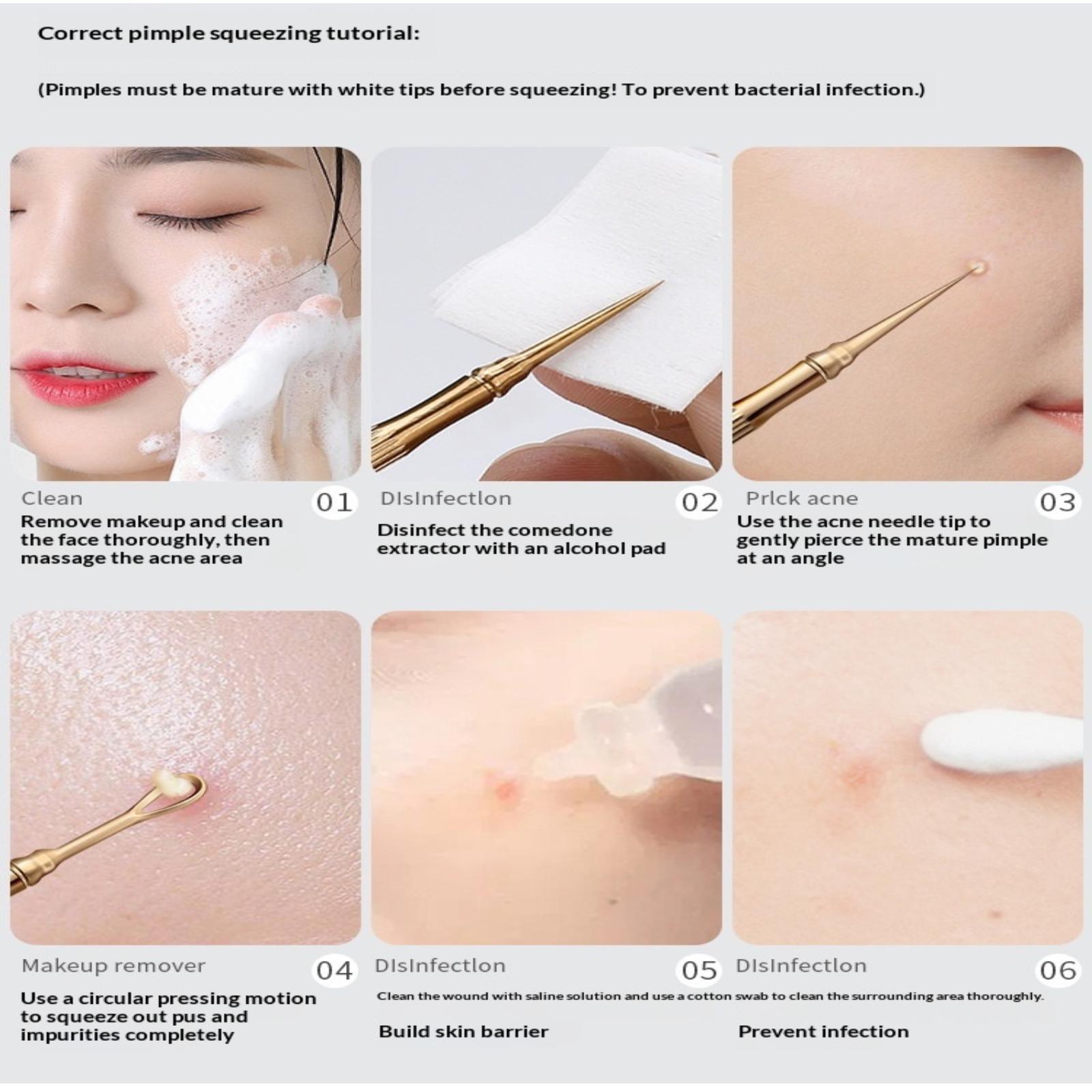 Correct pimple squeezing tutorial:

(Pimples must be mature with white tips before squeezing! To prevent bacterial infection.)

Clean
01
Remove makeup and clean the face thoroughly, then massage the acne area

DIsInfectIon
02
Disinfect the comedone extractor with an alcohol pad

PrIck acne
03
Use the acne needle tip to gently pierce the mature pimple at an angle

Makeup remover
04
Use a circular pressing motion to squeeze out pus and impurities completely

DIsInfectIon
05

DIsInfectIon
06

Clean the wound with saline solution and use a cotton swab to clean the surrounding area thoroughly.

Build skin barrier

Prevent infection