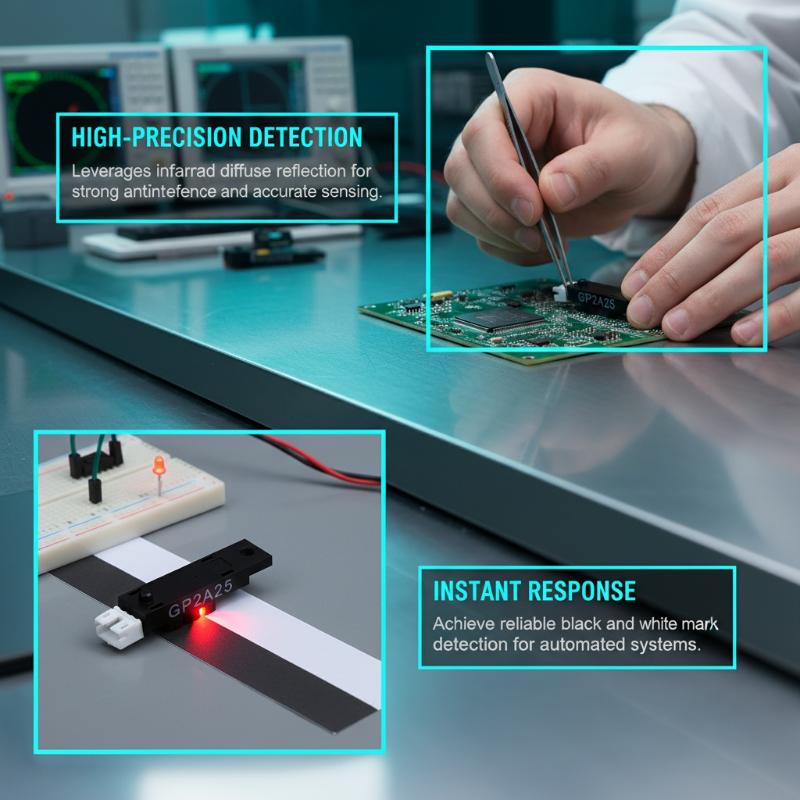 HIGH-PRECISION DETECTION
Leverages infarrad diffuse reflection for strong antintefence and accurate sensing.

GP2A25

GP2A25

INSTANT RESPONSE
Achieve reliable black and white mark detection for automated systems.