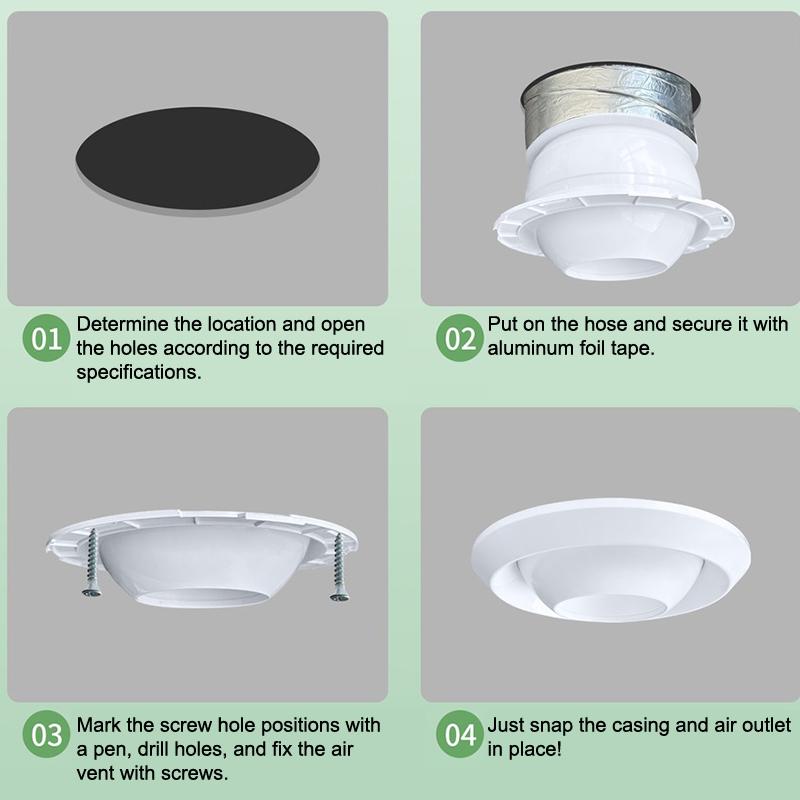 01 Determine the location and open the holes according to the required specifications.

02 Put on the hose and secure it with aluminum foil tape.

03 Mark the screw hole positions with a pen, drill holes, and fix the air vent with screws.

04 Just snap the casing and air outlet in place!