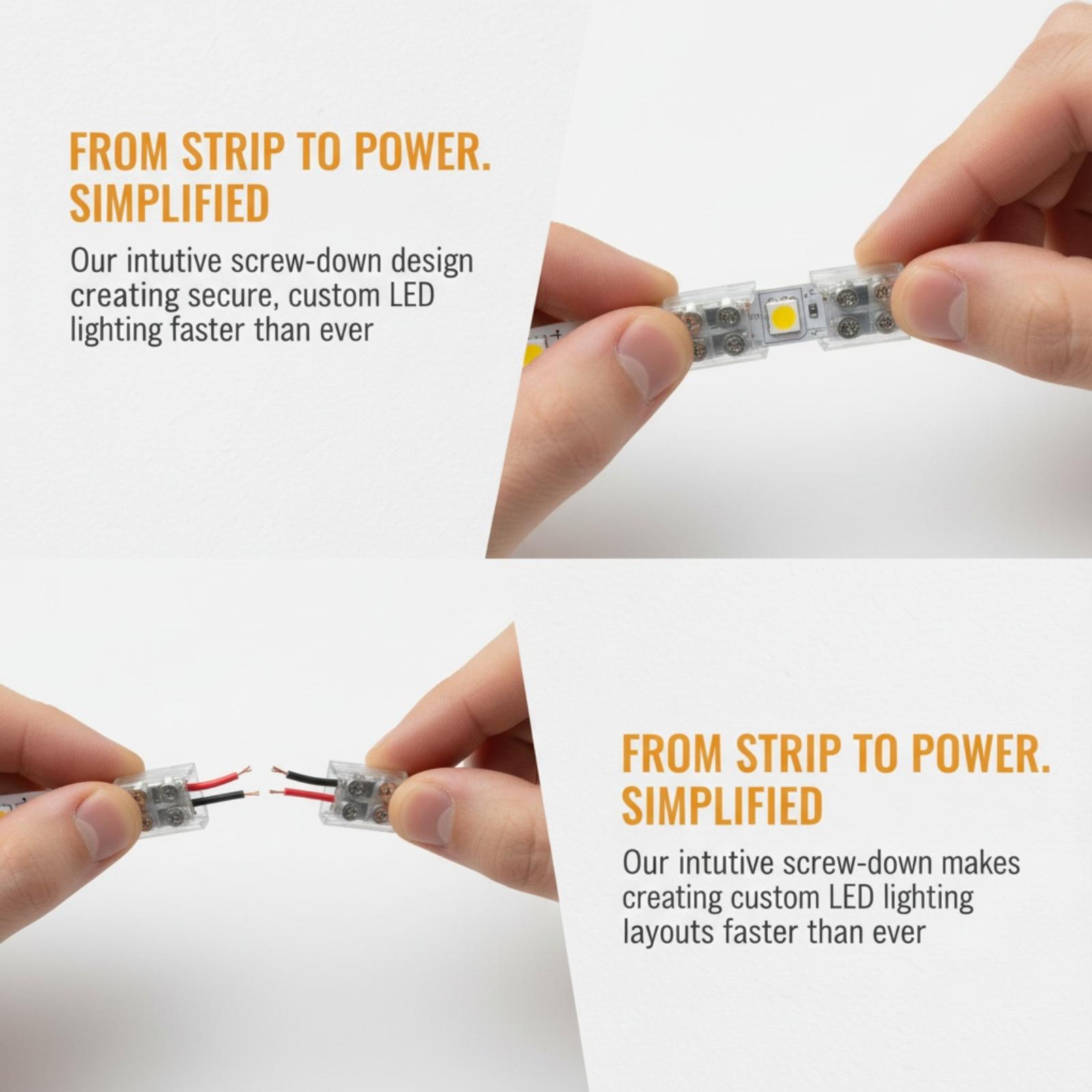 FROM STRIP TO POWER. SIMPLIFIED

Our intutive screw-down design creating secure, custom LED lighting faster than ever

FROM STRIP TO POWER. SIMPLIFIED

Our intutive screw-down makes creating custom LED lighting layouts faster than ever