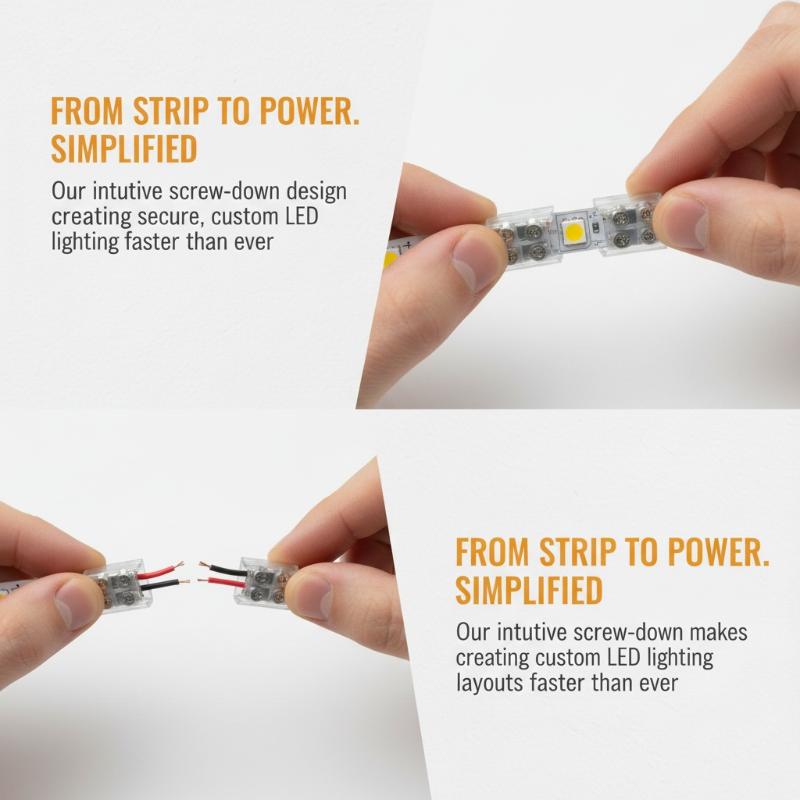 FROM STRIP TO POWER. SIMPLIFIED

Our intutive screw-down design creating secure, custom LED lighting faster than ever

FROM STRIP TO POWER. SIMPLIFIED

Our intutive screw-down makes creating custom LED lighting layouts faster than ever