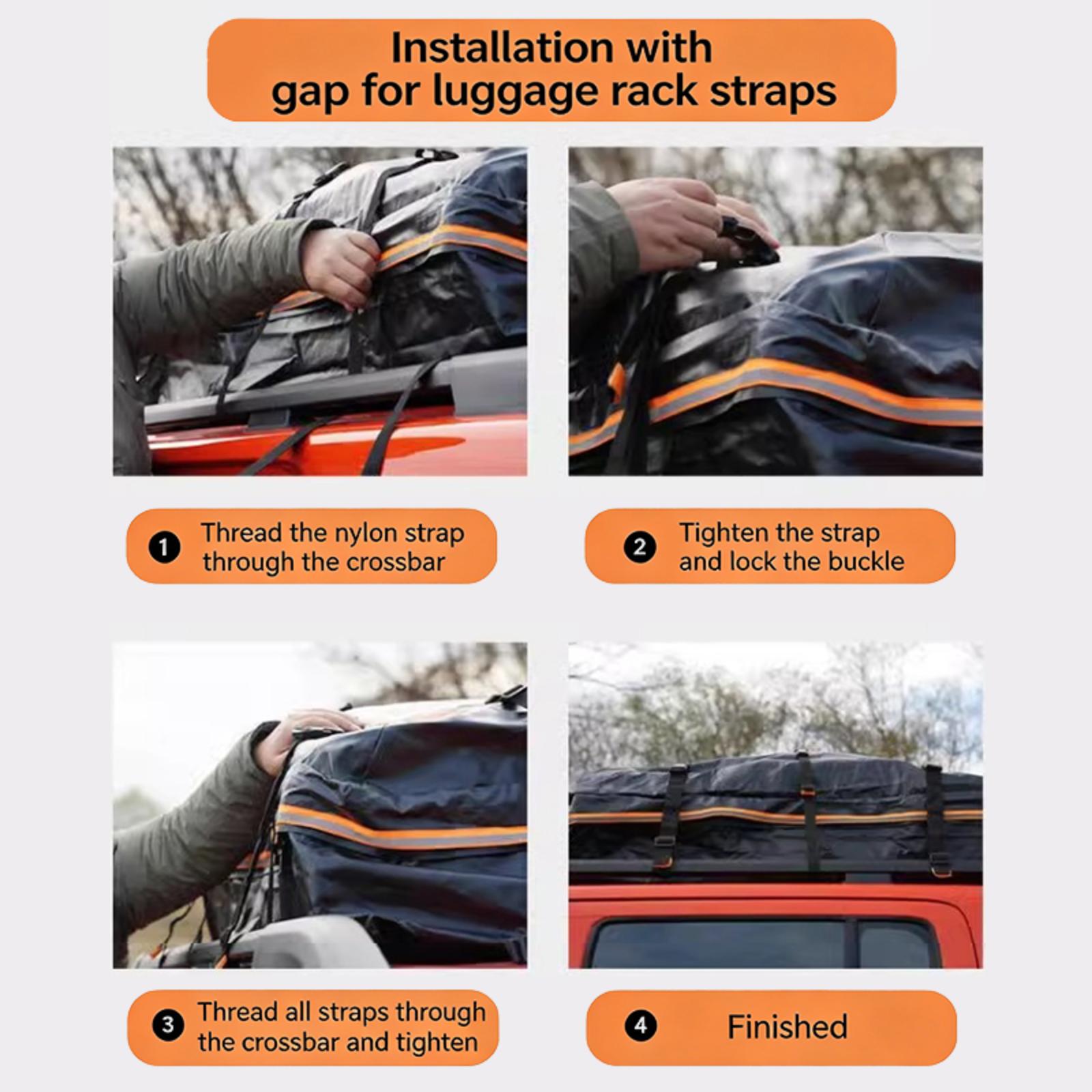 Installation with gap for luggage rack straps

1 Thread the nylon strap through the crossbar

2 Tighten the strap and lock the buckle

3 Thread all straps through the crossbar and tighten

4 Finished