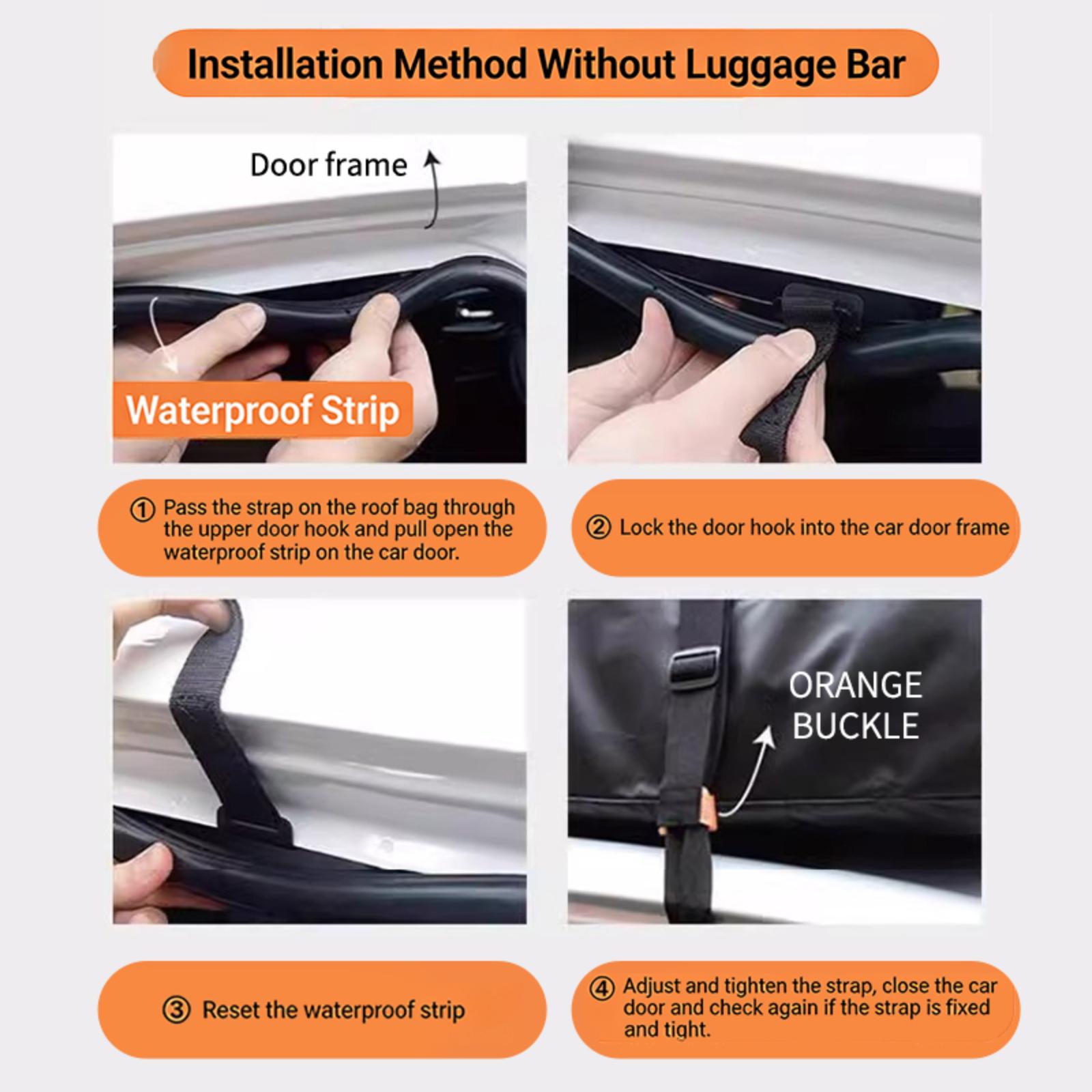 Installation Method Without Luggage Bar

Door frame

Waterproof Strip

① Pass the strap on the roof bag through the upper door hook and pull open the waterproof strip on the car door.

② Lock the door hook into the car door frame

ORANGE BUCKLE

③ Reset the waterproof strip

④ Adjust and tighten the strap, close the car door and check again if the strap is fixed and tight.