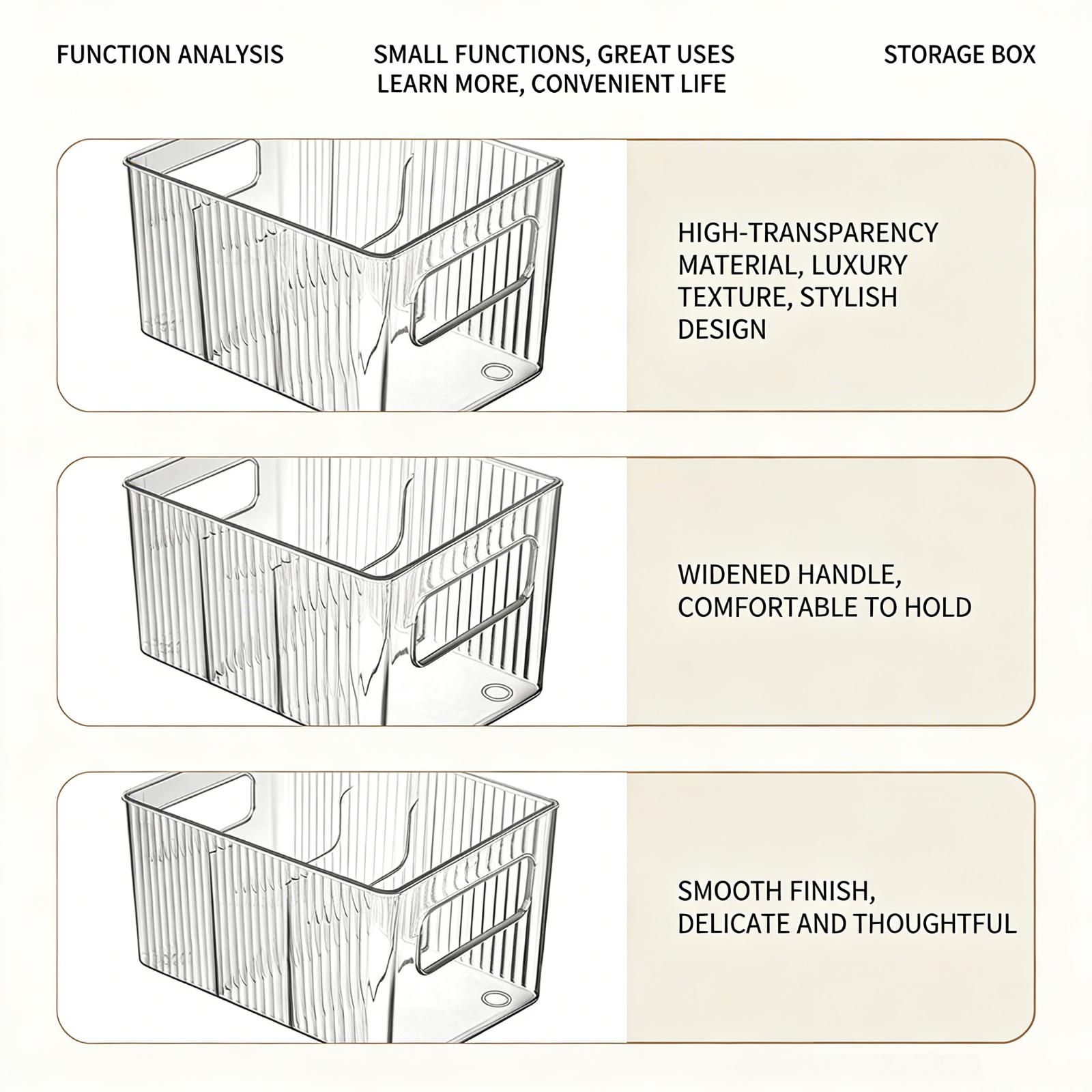 FUNCTION ANALYSIS

SMALL FUNCTIONS, GREAT USES
LEARN MORE, CONVENIENT LIFE

STORAGE BOX

HIGH-TRANSPARENCY MATERIAL, LUXURY TEXTURE, STYLISH DESIGN

WIDENED HANDLE, COMFORTABLE TO HOLD

SMOOTH FINISH, DELICATE AND THOUGHTFUL