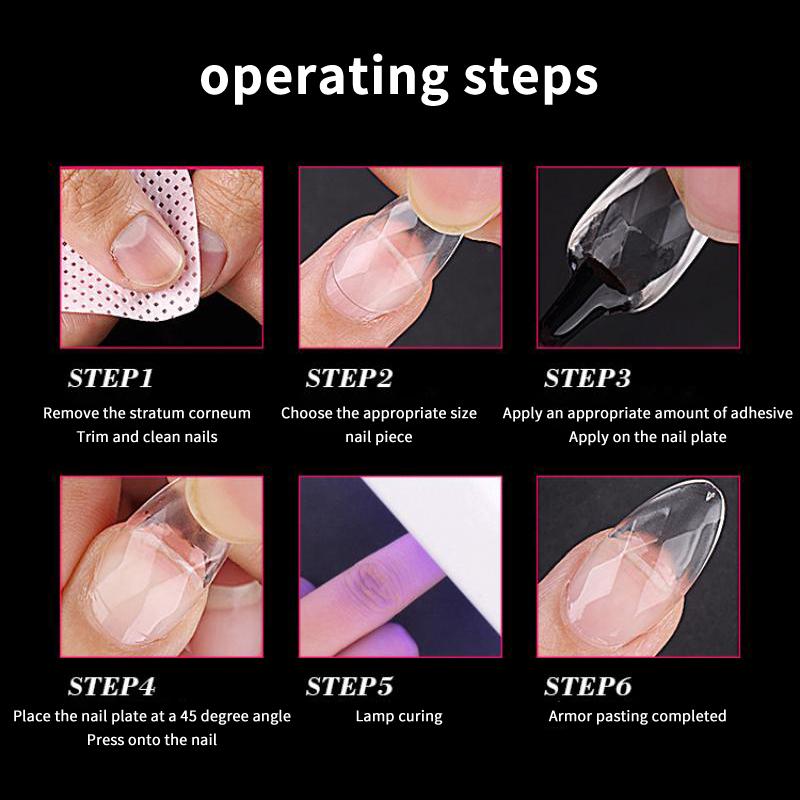 operating steps

STEP1
Remove the stratum corneum
Trim and clean nails

STEP2
Choose the appropriate size
nail piece

STEP3
Apply an appropriate amount of adhesive
Apply on the nail plate

STEP4
Place the nail plate at a 45 degree angle
Press onto the nail

STEP5
Lamp curing

STEP6
Armor pasting completed