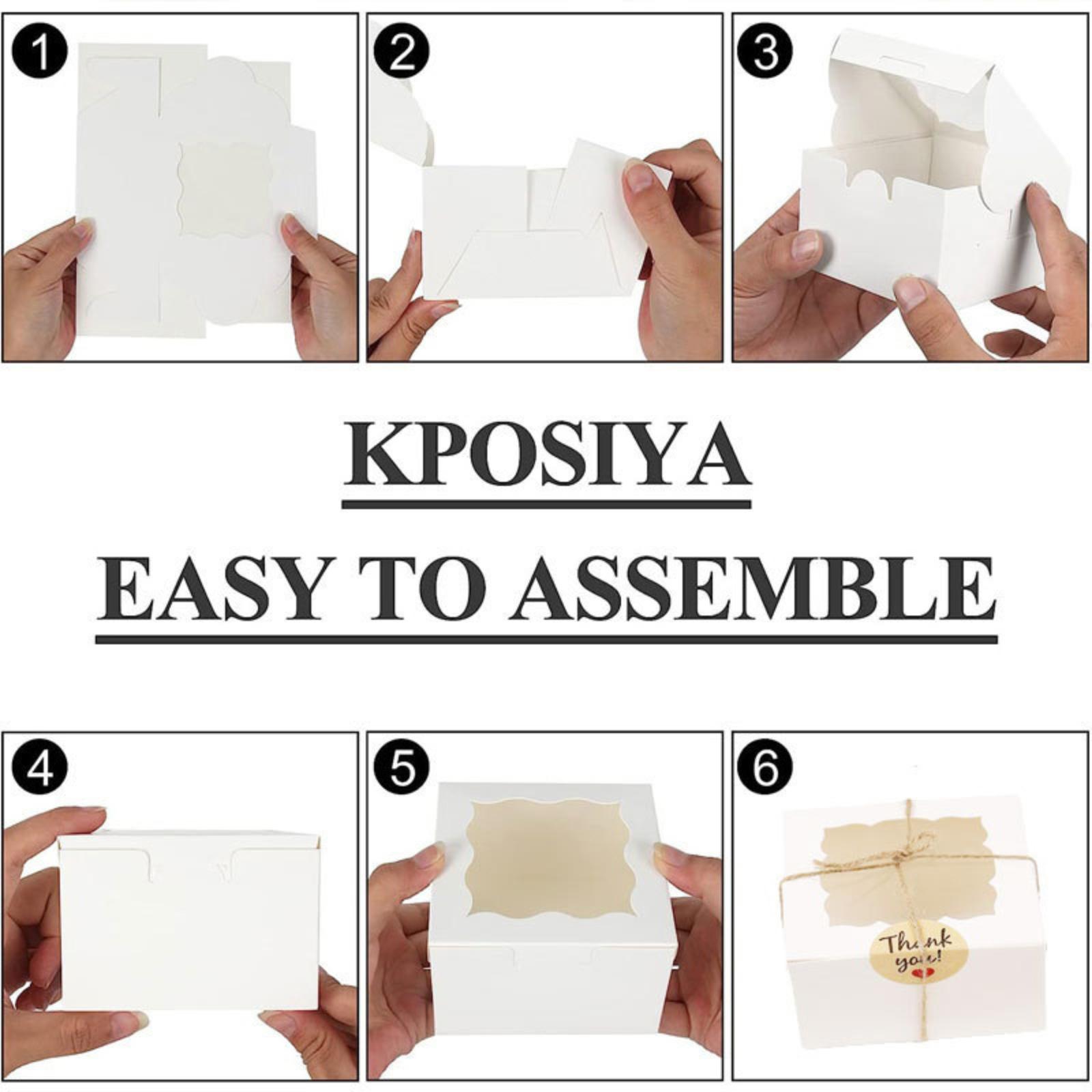 1

2

3

KPOSIYA

EASY TO ASSEMBLE

4

5

6

Thank you!