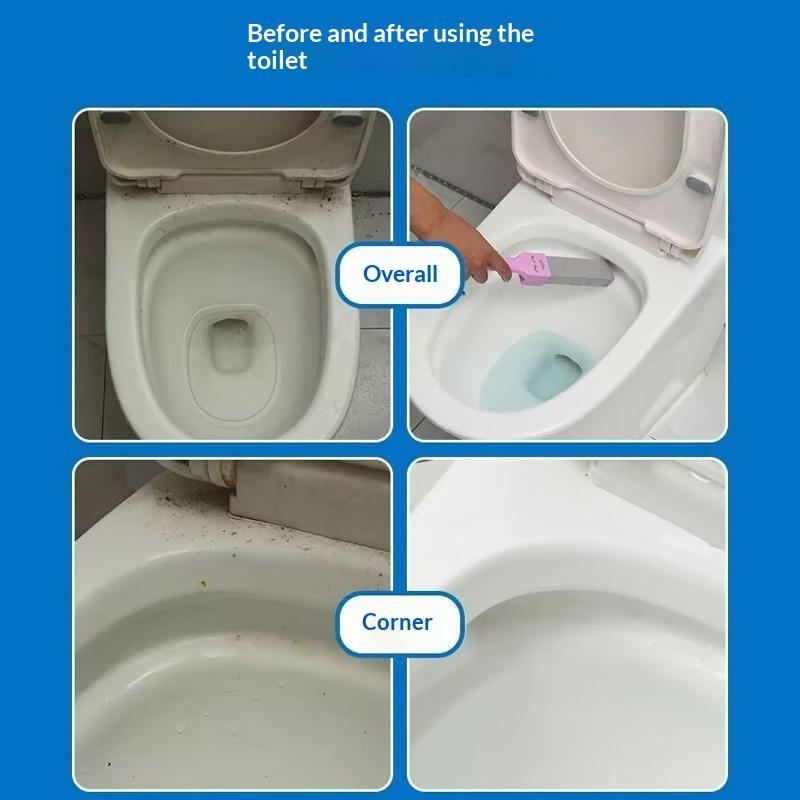 Before and after using the toilet

Overall

Corner