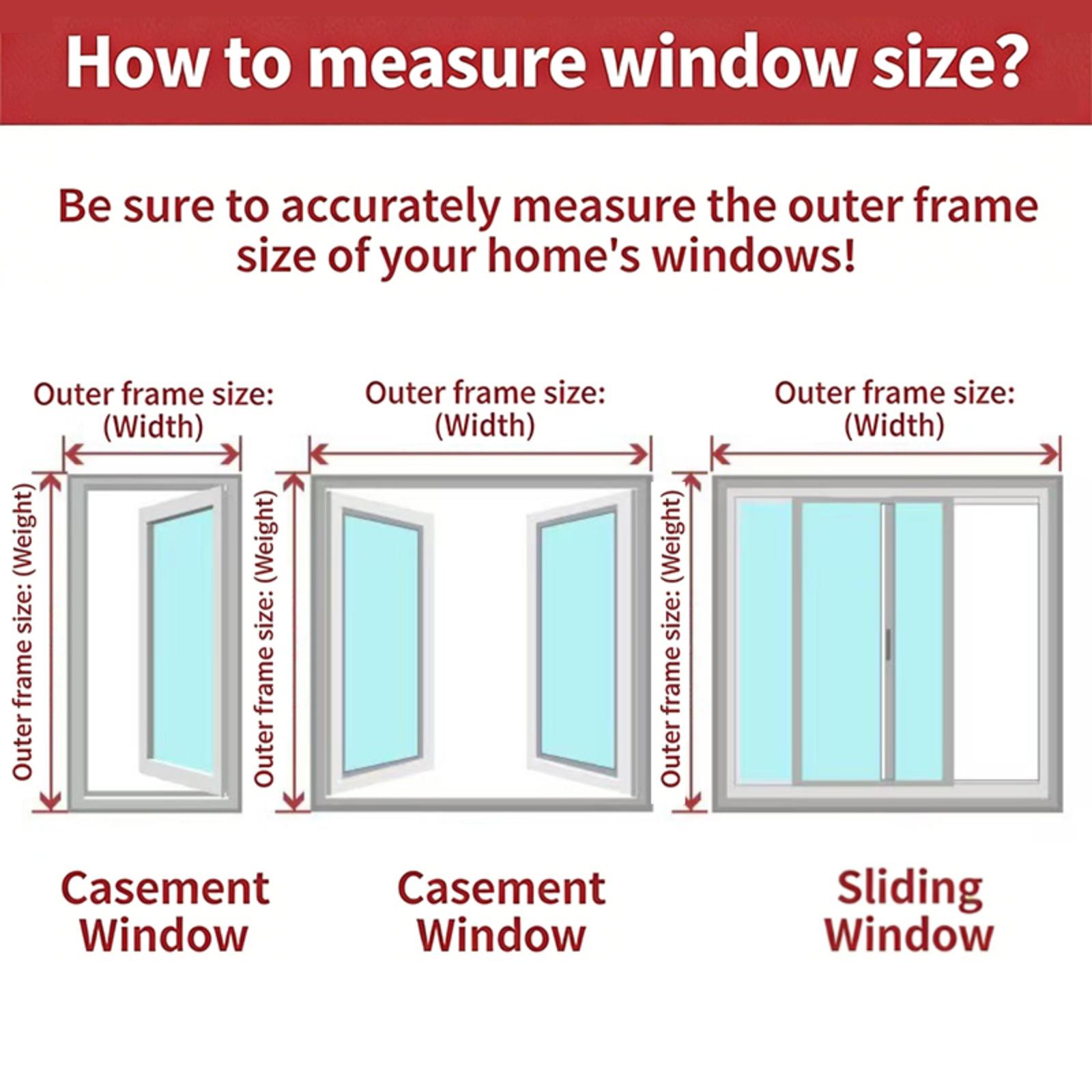 How to measure window size?

Be sure to accurately measure the outer frame size of your home's windows!

Outer frame size: (Width)

Outer frame size: (Weight)

Casement Window

Outer frame size: (Width)

Outer frame size: (Weight)

Casement Window

Outer frame size: (Width)

Outer frame size: (Weight)

Sliding Window