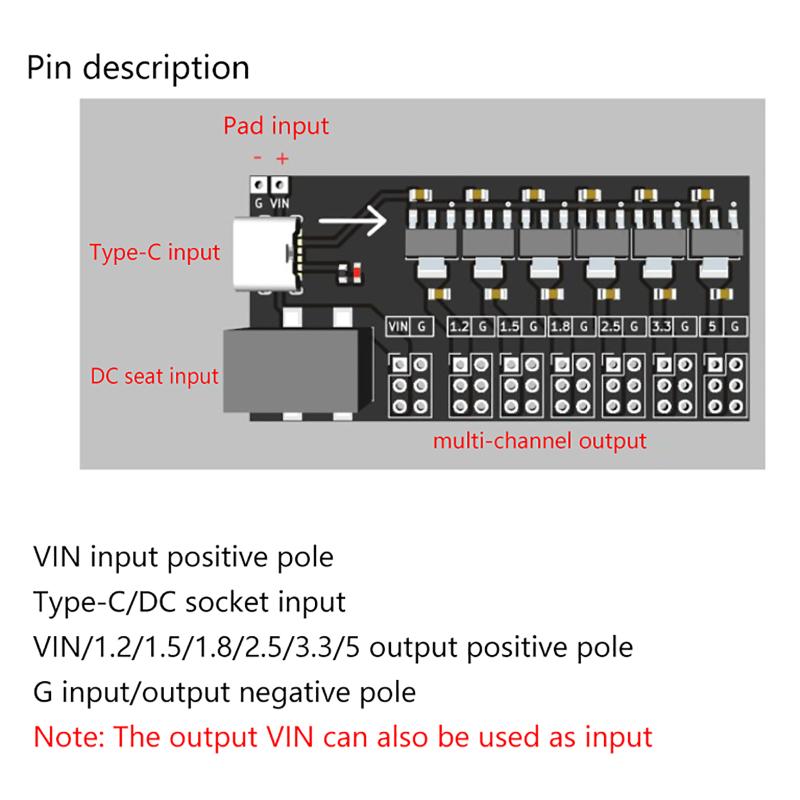 Pin description

Pad input
- +
G VIN
Type-C input
DC seat input
VIN G 1.2 G 1.5 G 1.8 G 2.5 G 3.3 G 5 G
multi-channel output

VIN input positive pole
Type-C/DC socket input
VIN/1.2/1.5/1.8/2.5/3.3/5 output positive pole
G input/output negative pole
Note: The output VIN can also be used as input