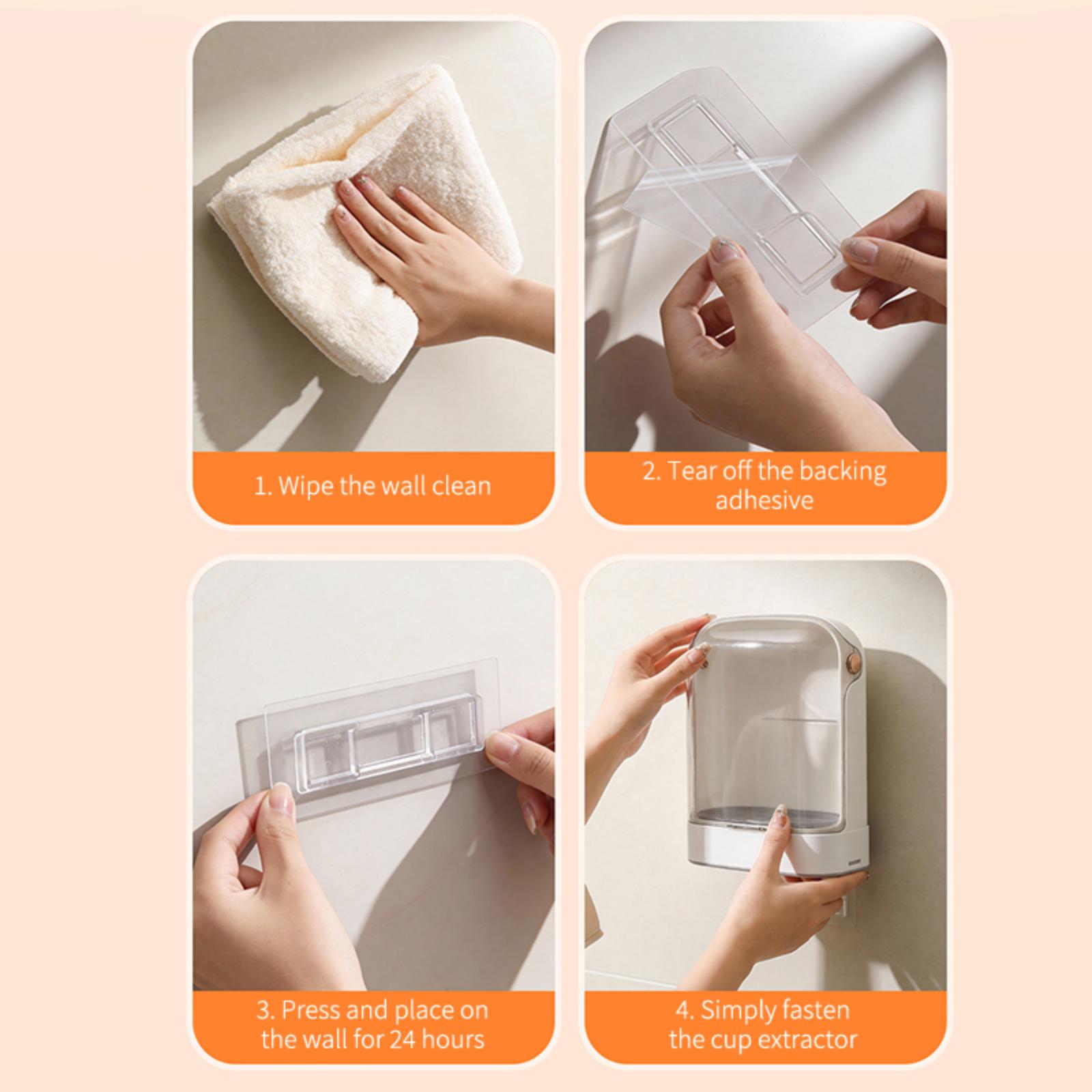 1. Wipe the wall clean

2. Tear off the backing adhesive

3. Press and place on the wall for 24 hours

4. Simply fasten the cup extractor