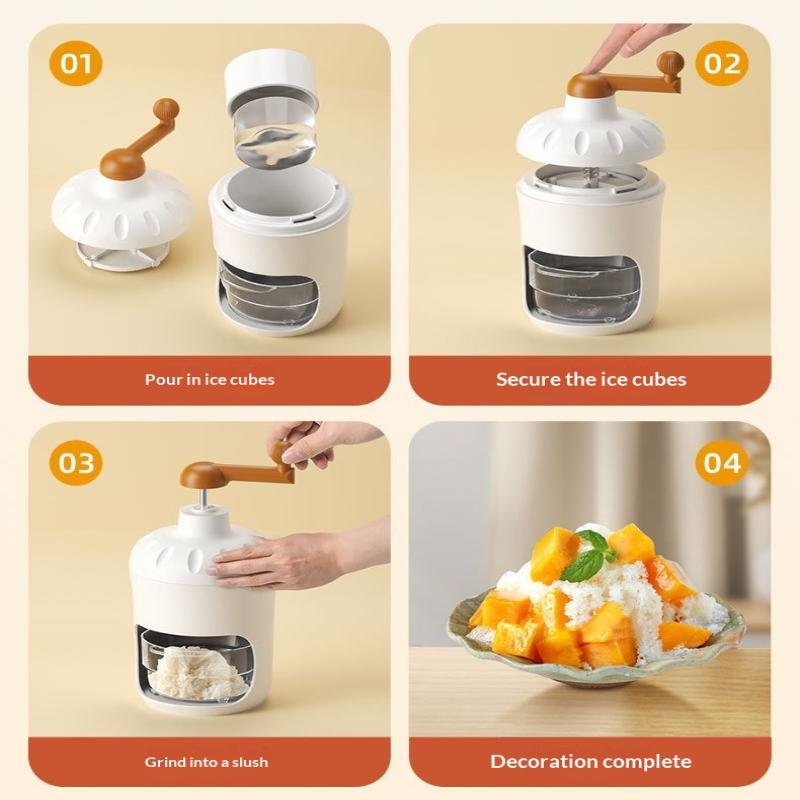 01

Pour in ice cubes

02

Secure the ice cubes

03

Grind into a slush

04

Decoration complete