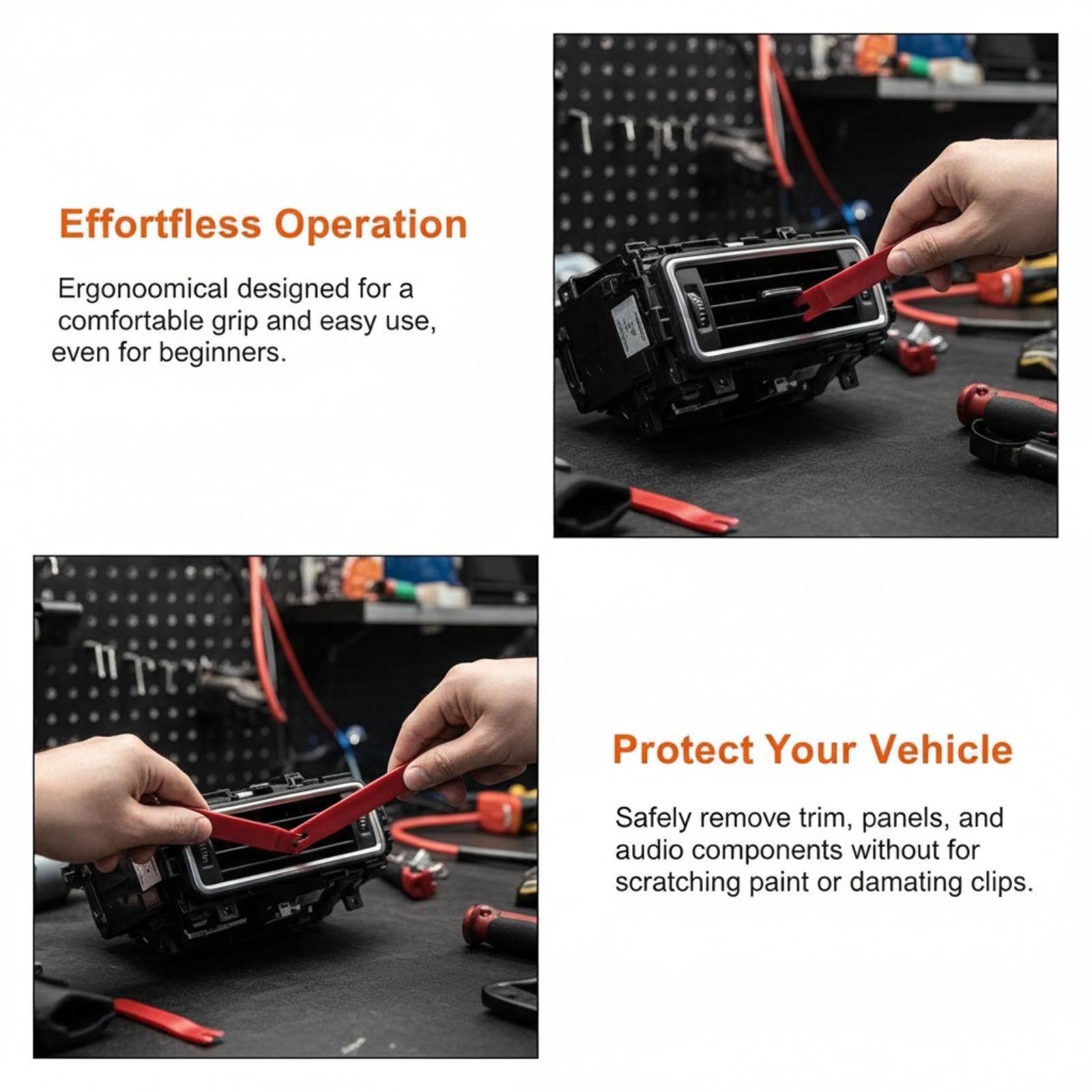 Effortfless Operation

Ergonoomical designed for a comfortable grip and easy use, even for beginners.

Protect Your Vehicle

Safely remove trim, panels, and audio components without for scratching paint or damating clips.