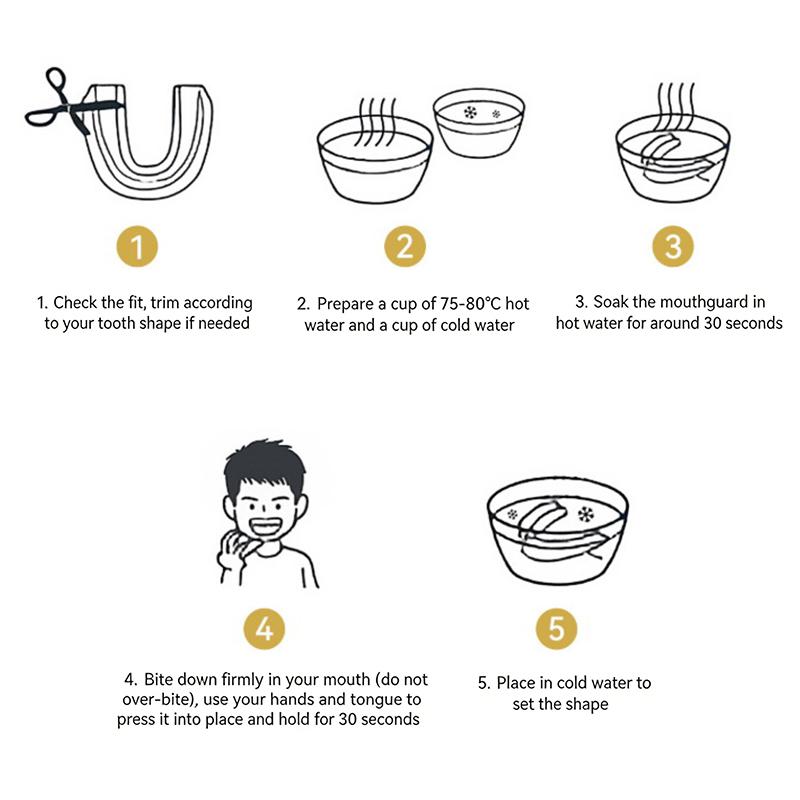 1

1. Check the fit, trim according to your tooth shape if needed

2

2. Prepare a cup of 75-80°C hot water and a cup of cold water

3

3. Soak the mouthguard in hot water for around 30 seconds

4

4. Bite down firmly in your mouth (do not over-bite), use your hands and tongue to press it into place and hold for 30 seconds

5

5. Place in cold water to set the shape