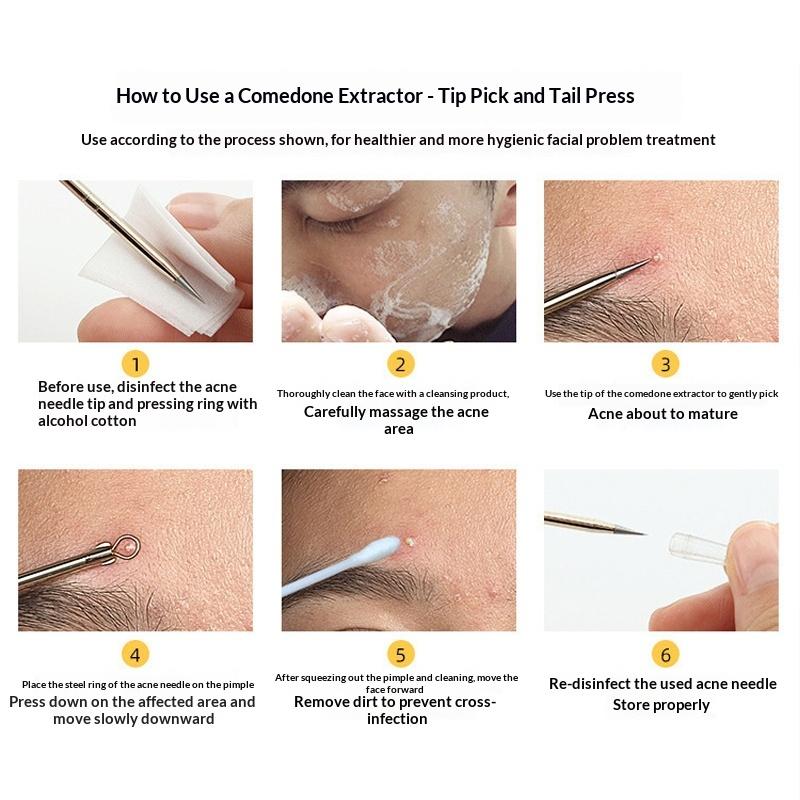 How to Use a Comedone Extractor - Tip Pick and Tail Press

Use according to the process shown, for healthier and more hygienic facial problem treatment

1

Before use, disinfect the acne needle tip and pressing ring with alcohol cotton

2

Thoroughly clean the face with a cleansing product,

Carefully massage the acne area

3

Use the tip of the comedone extractor to gently pick

Acne about to mature

4

Place the steel ring of the acne needle on the pimple

Press down on the affected area and move slowly downward

5

After squeezing out the pimple and cleaning, move the face forward

Remove dirt to prevent cross-infection

6

Re-disinfect the used acne needle

Store properly