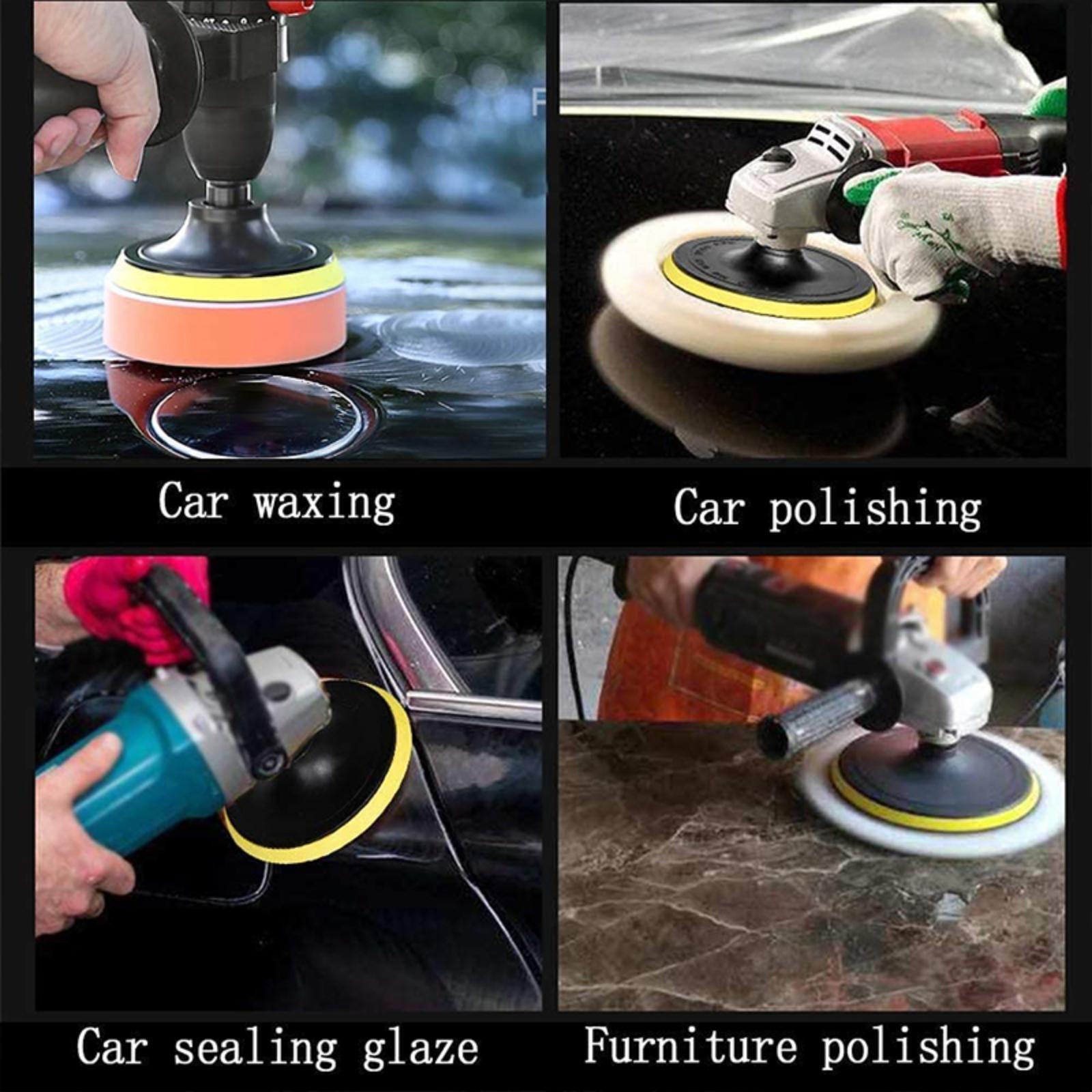 Car waxing

Car polishing

Car sealing glaze

Furniture polishing