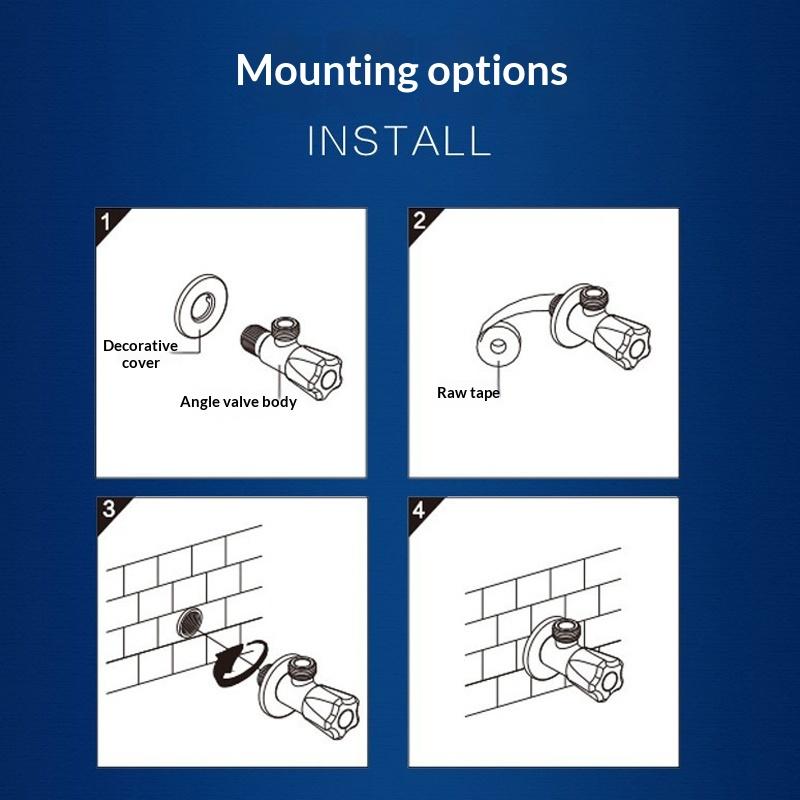 Mounting options

INSTALL

1

Decorative cover

Angle valve body

2

Raw tape

3

4