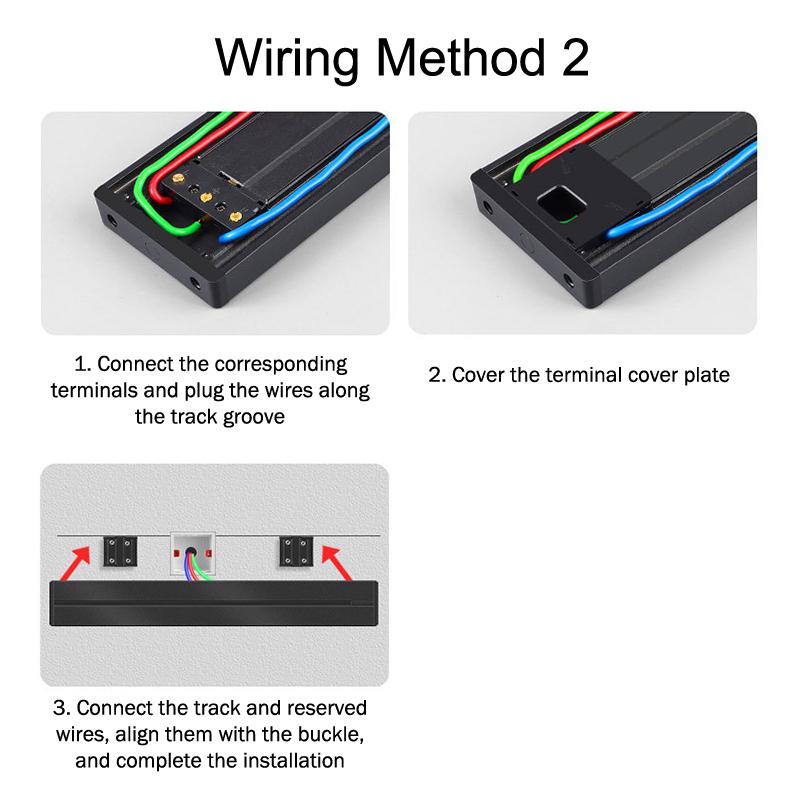 Wiring Method 2

1. Connect the corresponding terminals and plug the wires along the track groove

2. Cover the terminal cover plate

3. Connect the track and reserved wires, align them with the buckle, and complete the installation