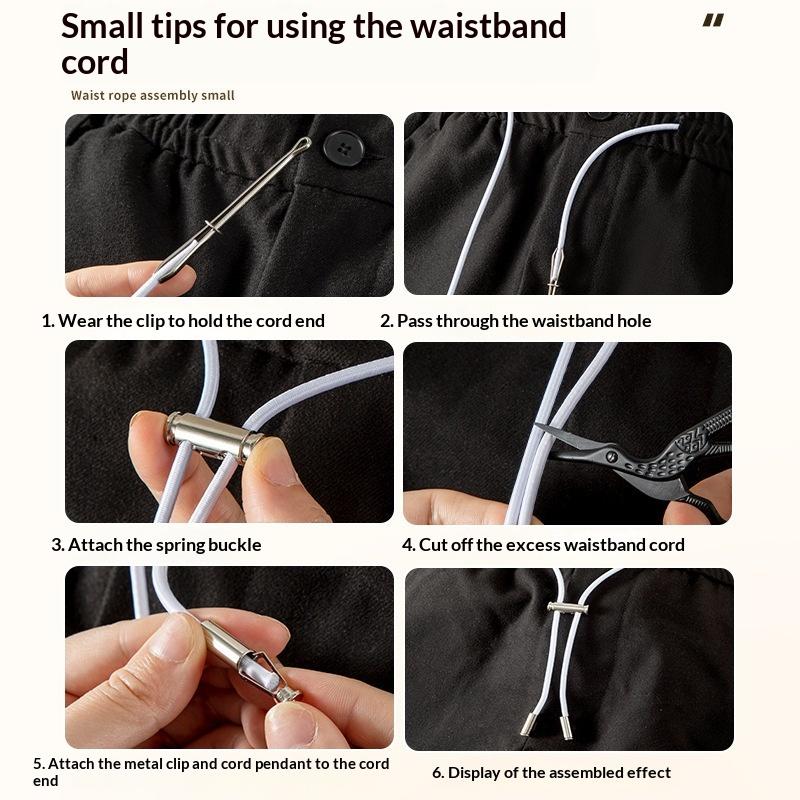 Small tips for using the waistband cord

"

Waist rope assembly small

1. Wear the clip to hold the cord end

2. Pass through the waistband hole

3. Attach the spring buckle

4. Cut off the excess waistband cord

5. Attach the metal clip and cord pendant to the cord end

6. Display of the assembled effect