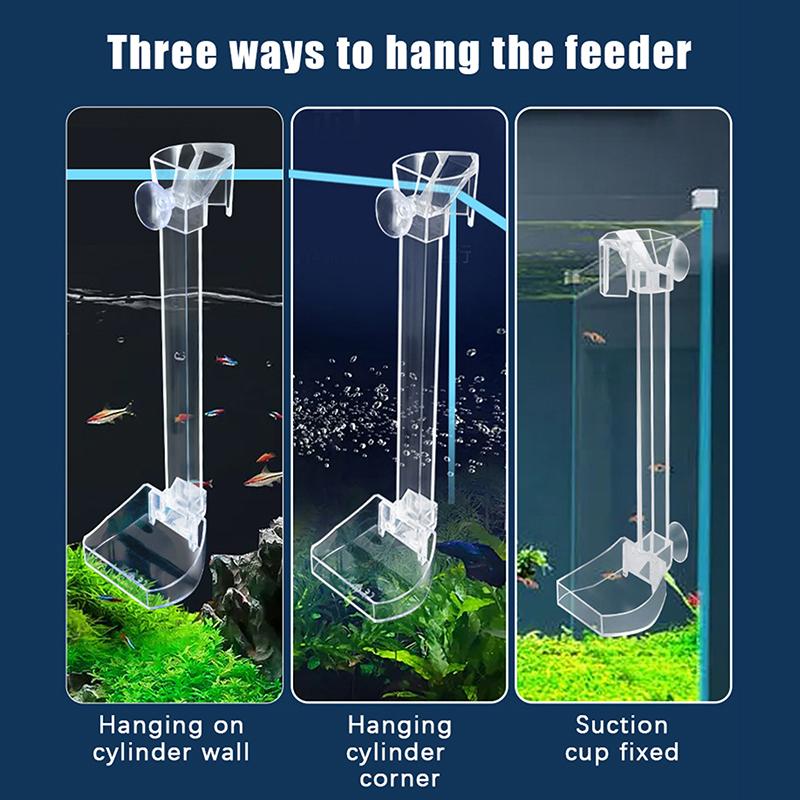 Three ways to hang the feeder

Hanging on cylinder wall

Hanging cylinder corner

Suction cup fixed