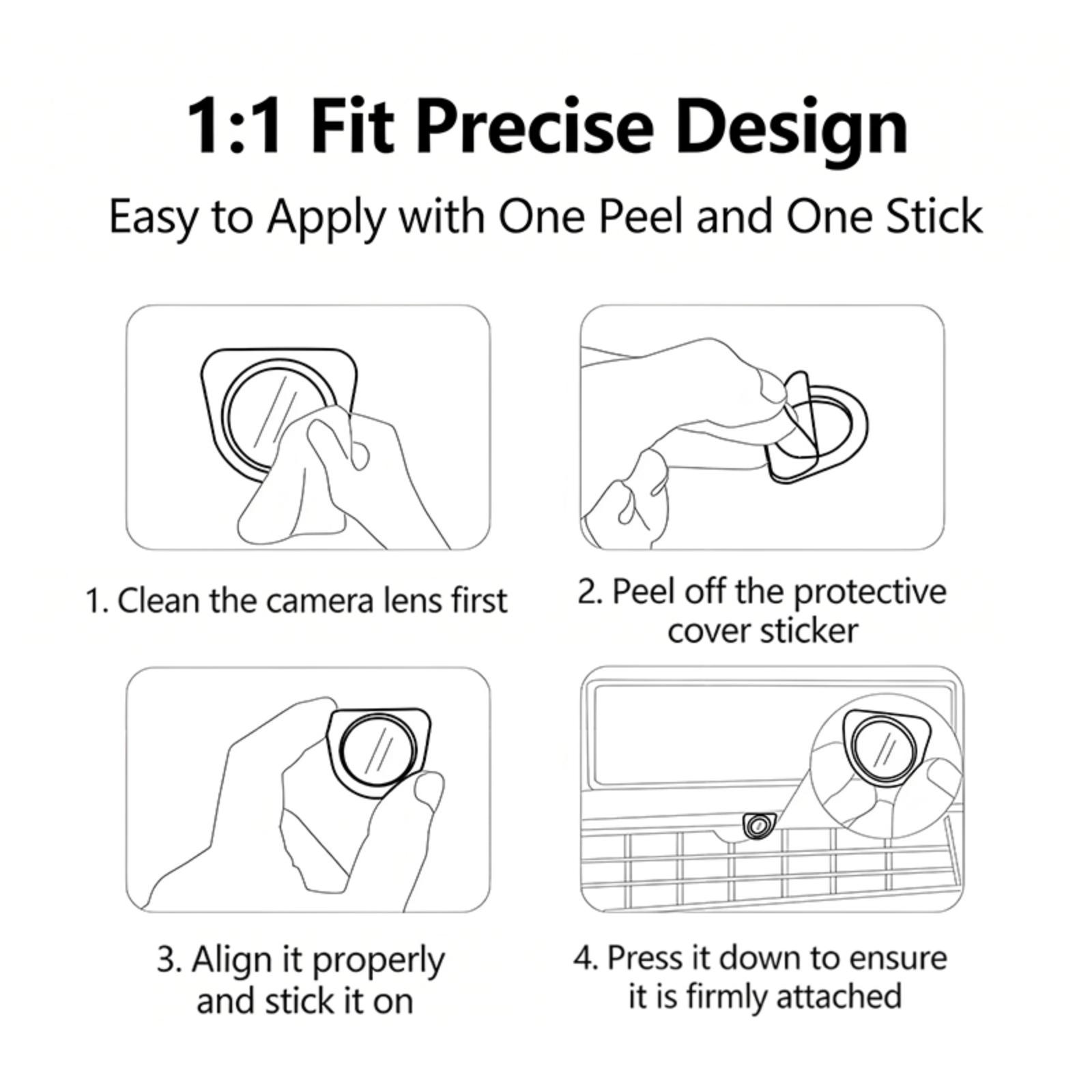 1:1 Fit Precise Design

Easy to Apply with One Peel and One Stick

1. Clean the camera lens first

2. Peel off the protective cover sticker

3. Align it properly and stick it on

4. Press it down to ensure it is firmly attached