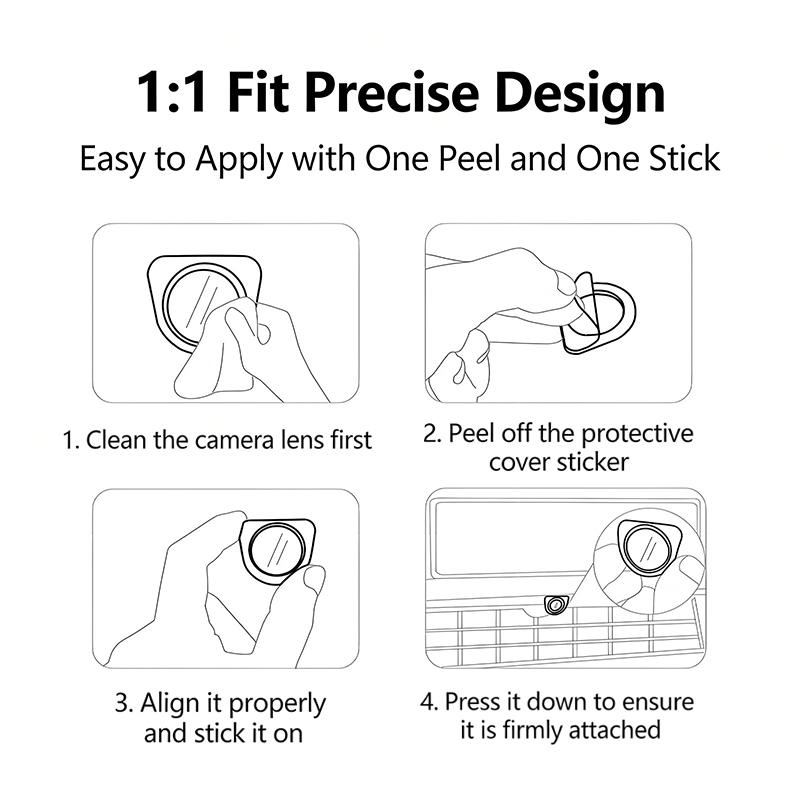 1:1 Fit Precise Design

Easy to Apply with One Peel and One Stick

1. Clean the camera lens first

2. Peel off the protective cover sticker

3. Align it properly and stick it on

4. Press it down to ensure it is firmly attached