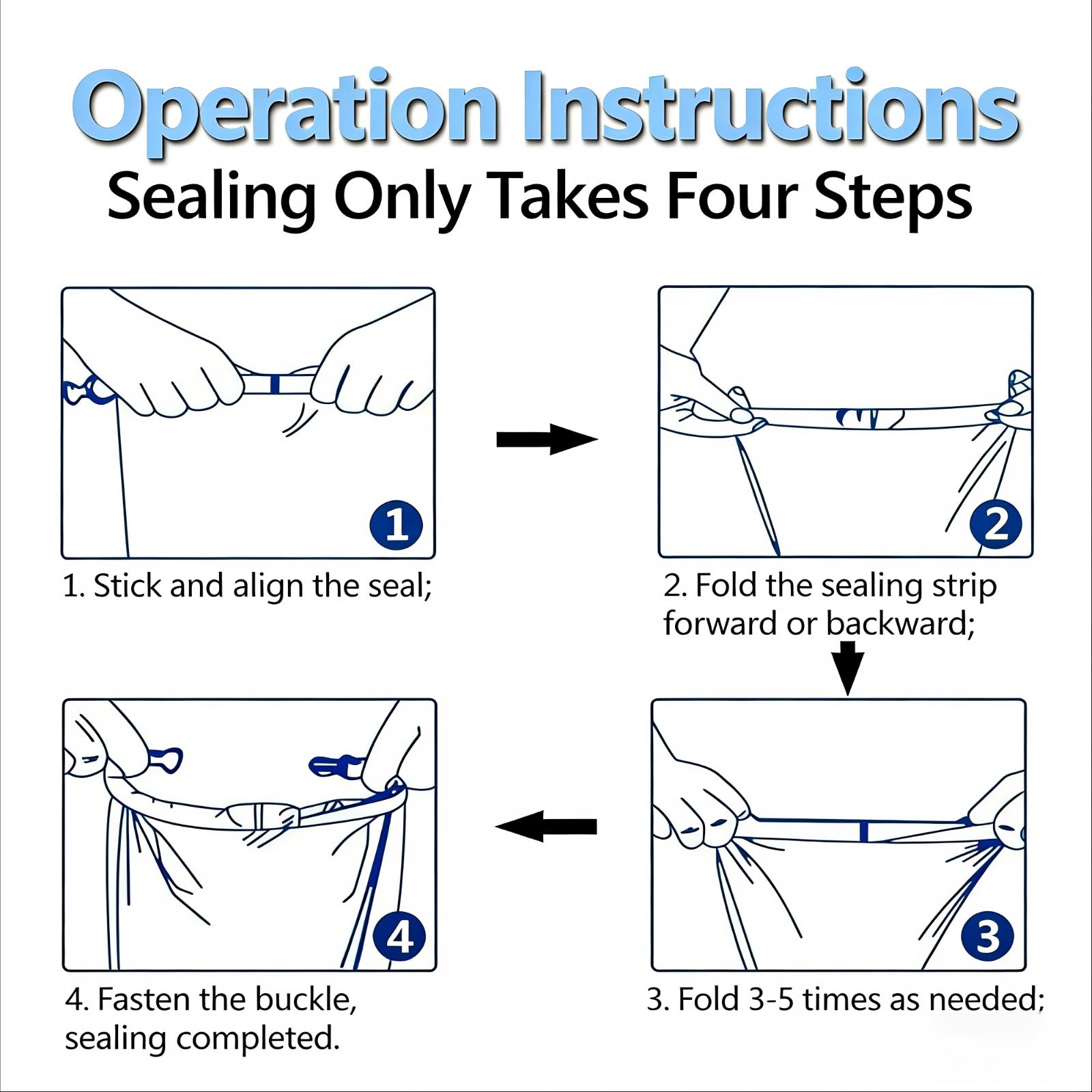 Operation Instructions
Sealing Only Takes Four Steps

1

1. Stick and align the seal;

2

2. Fold the sealing strip forward or backward;

3

3. Fold 3-5 times as needed;

4

4. Fasten the buckle, sealing completed.