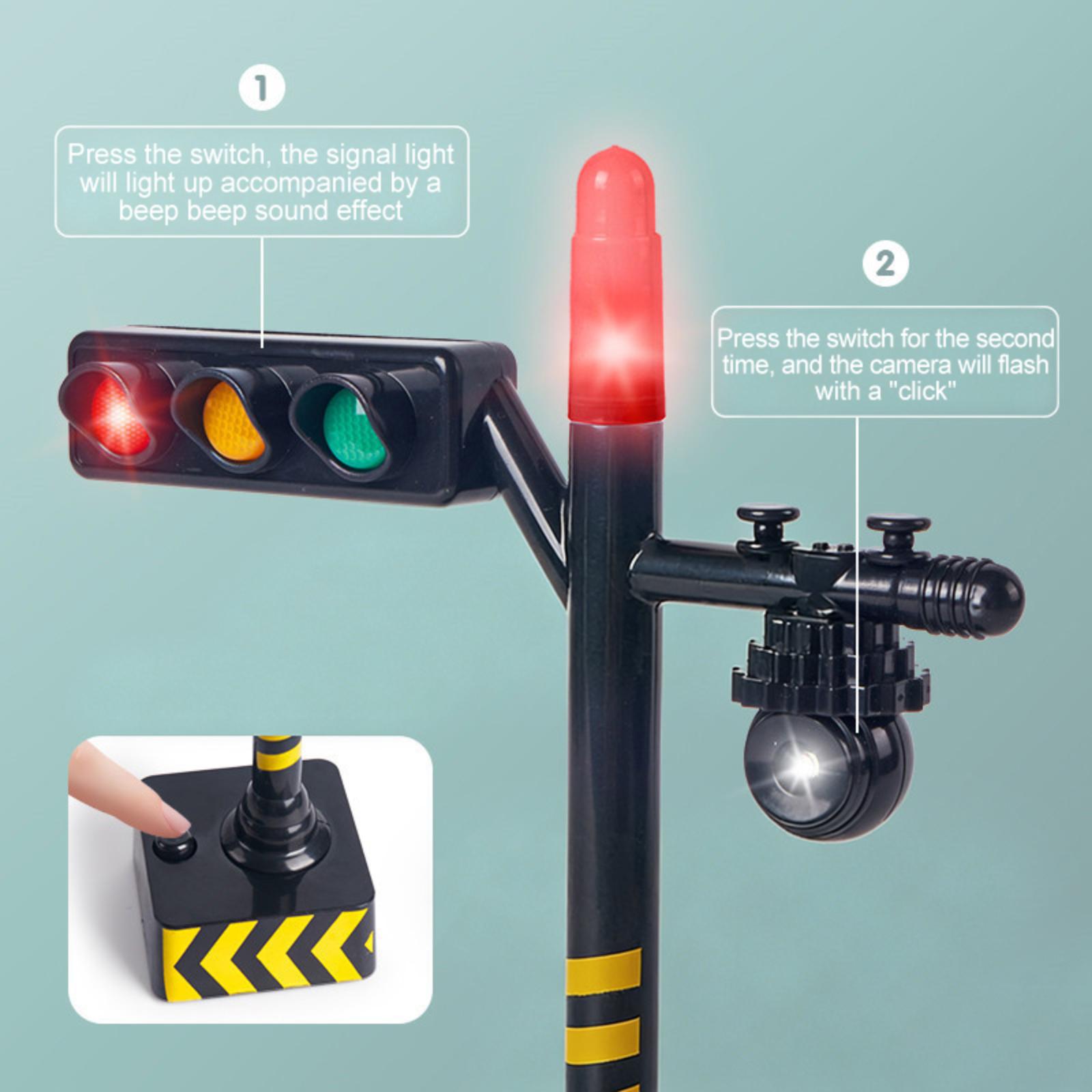 1

Press the switch, the signal light will light up accompanied by a beep beep sound effect

2

Press the switch for the second time, and the camera will flash with a "click"