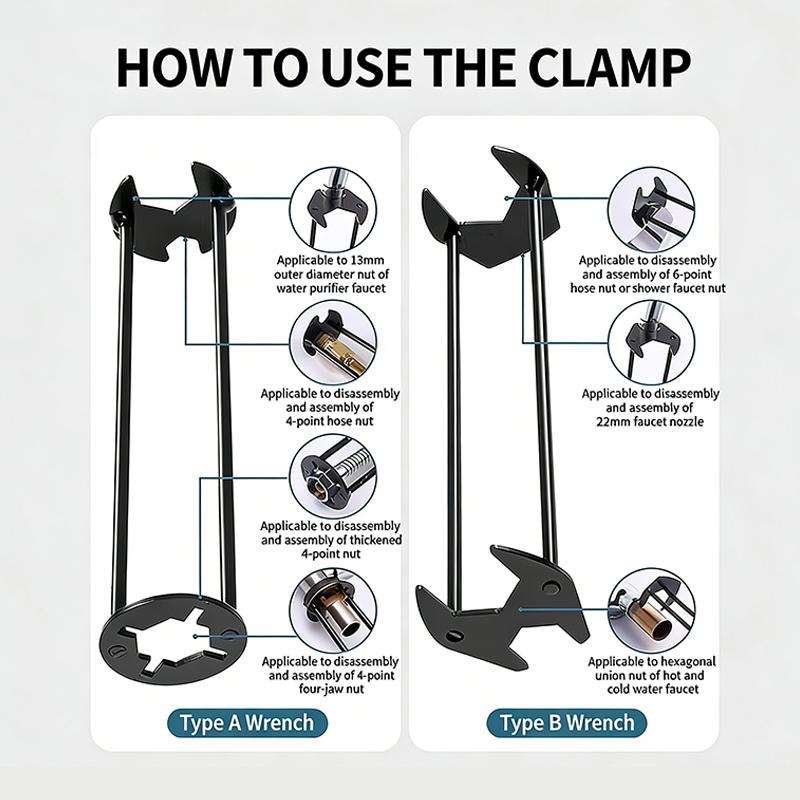 HOW TO USE THE CLAMP

Applicable to 13mm outer diameter nut of water purifier faucet

Applicable to disassembly and assembly of 4-point hose nut

Applicable to disassembly and assembly of thickened 4-point nut

Applicable to disassembly and assembly of 4-point four-jaw nut

Type A Wrench

Applicable to disassembly and assembly of 6-point hose nut or shower faucet nut

Applicable to disassembly and assembly of 22mm faucet nozzle

Applicable to hexagonal union nut of hot and cold water faucet

Type B Wrench