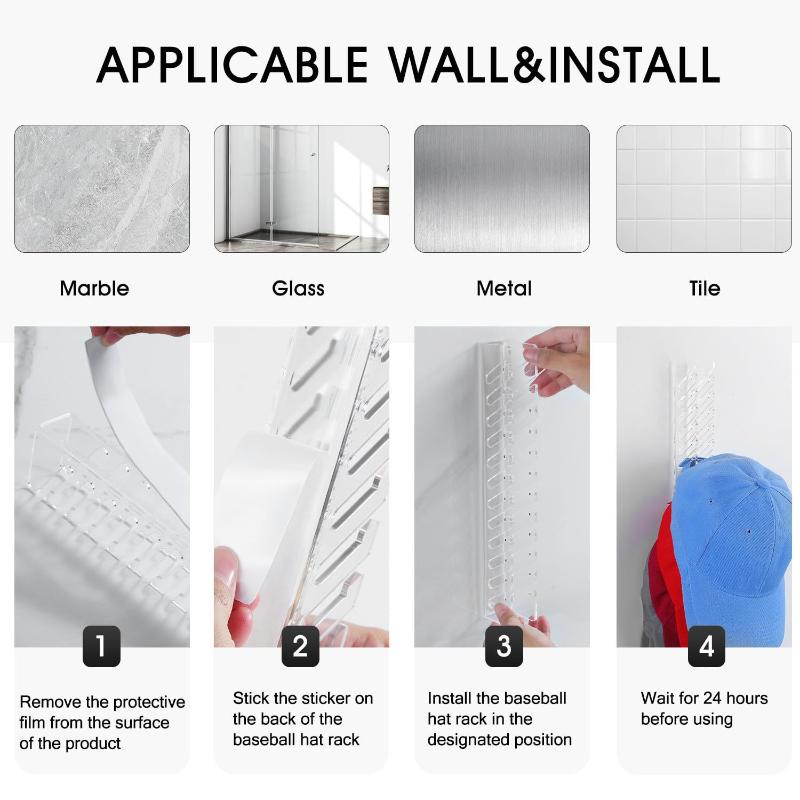 APPLICABLE WALL&INSTALL

Marble

Glass

Metal

Tile

1

Remove the protective film from the surface of the product

2

Stick the sticker on the back of the baseball hat rack

3

Install the baseball hat rack in the designated position

4

Wait for 24 hours before using