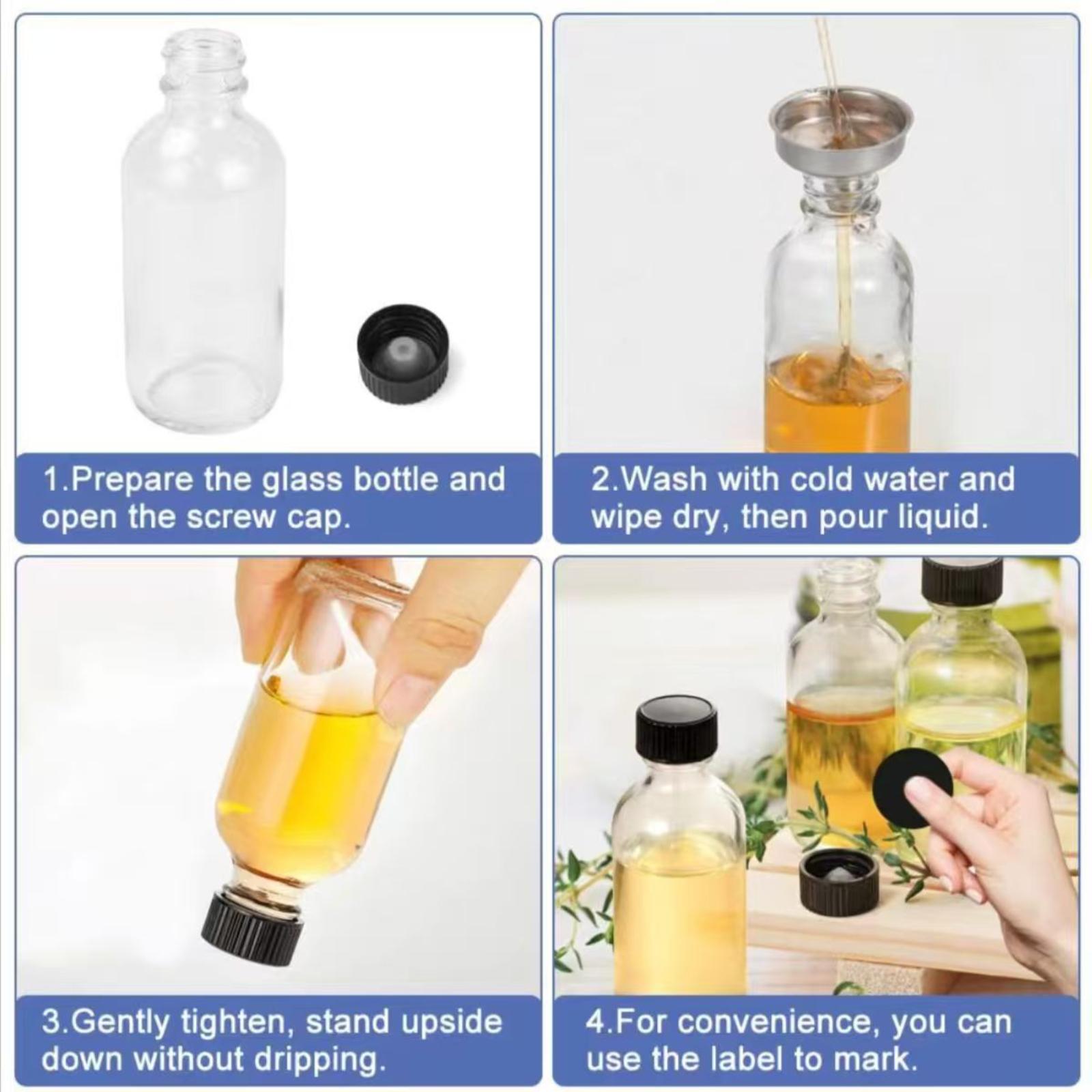 1.Prepare the glass bottle and open the screw cap.

2.Wash with cold water and wipe dry, then pour liquid.

3.Gently tighten, stand upside down without dripping.

4.For convenience, you can use the label to mark.