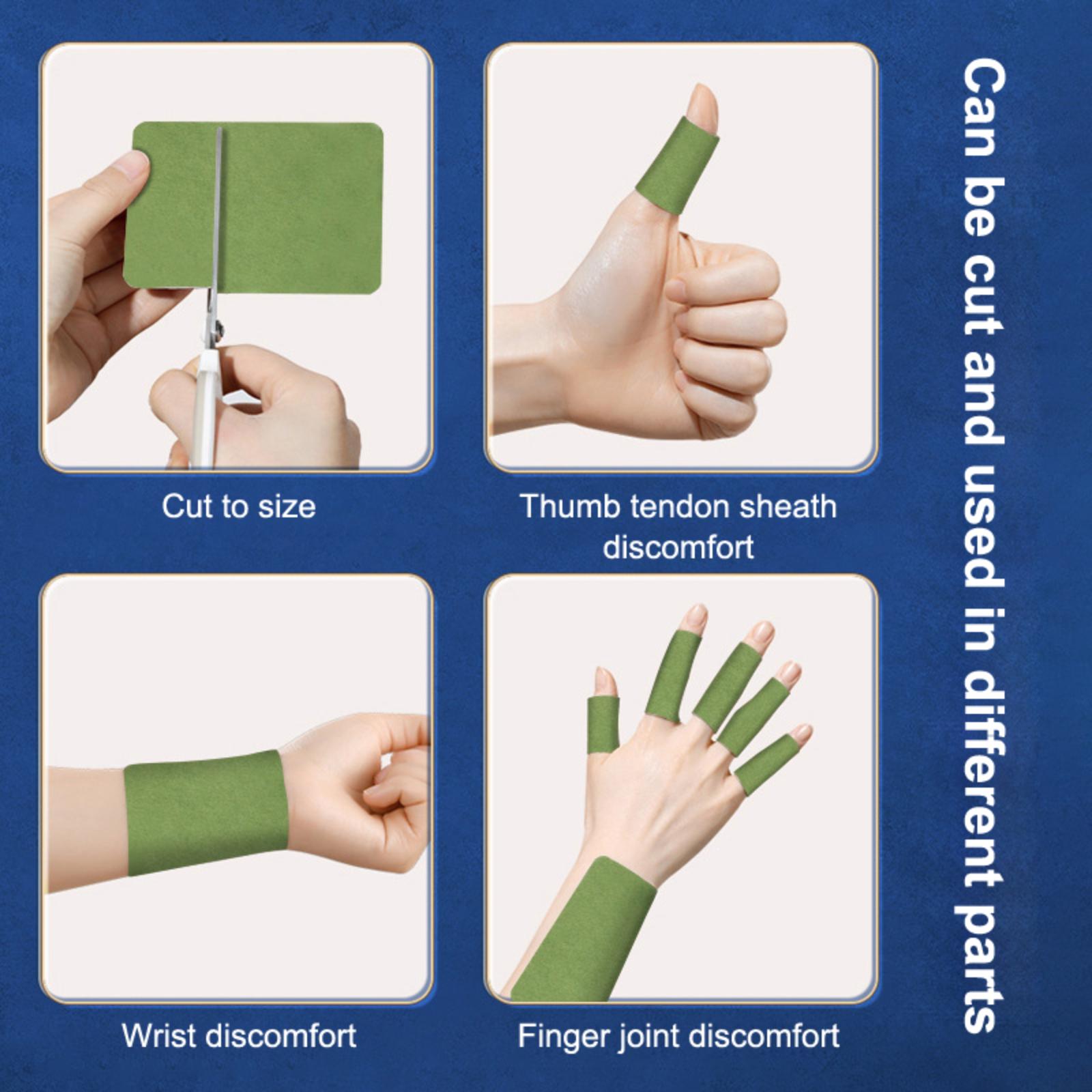 Cut to size

Thumb tendon sheath discomfort

Wrist discomfort

Finger joint discomfort

Can be cut and used in different parts