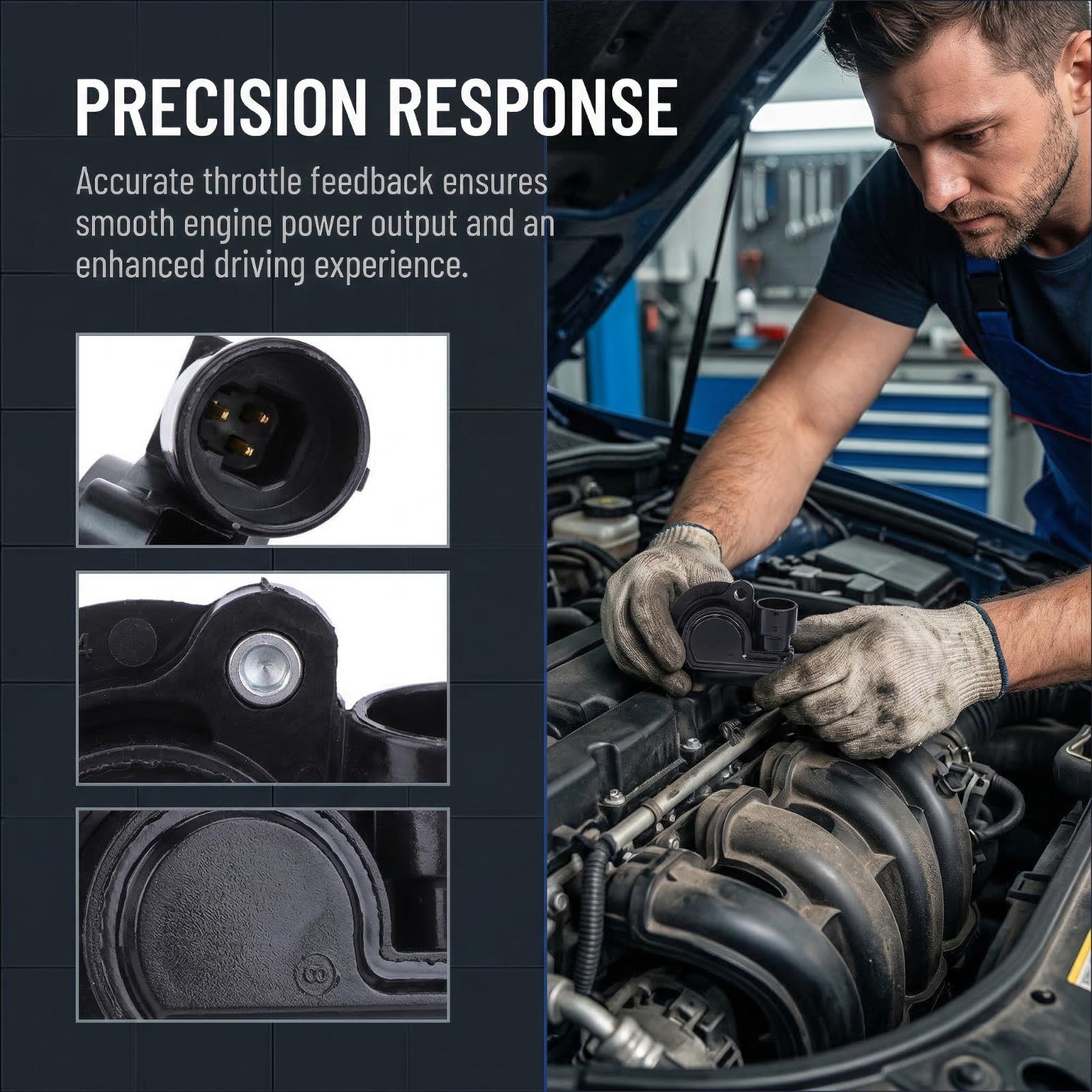 PRECISION RESPONSE

Accurate throttle feedback ensures smooth engine power output and an enhanced driving experience.