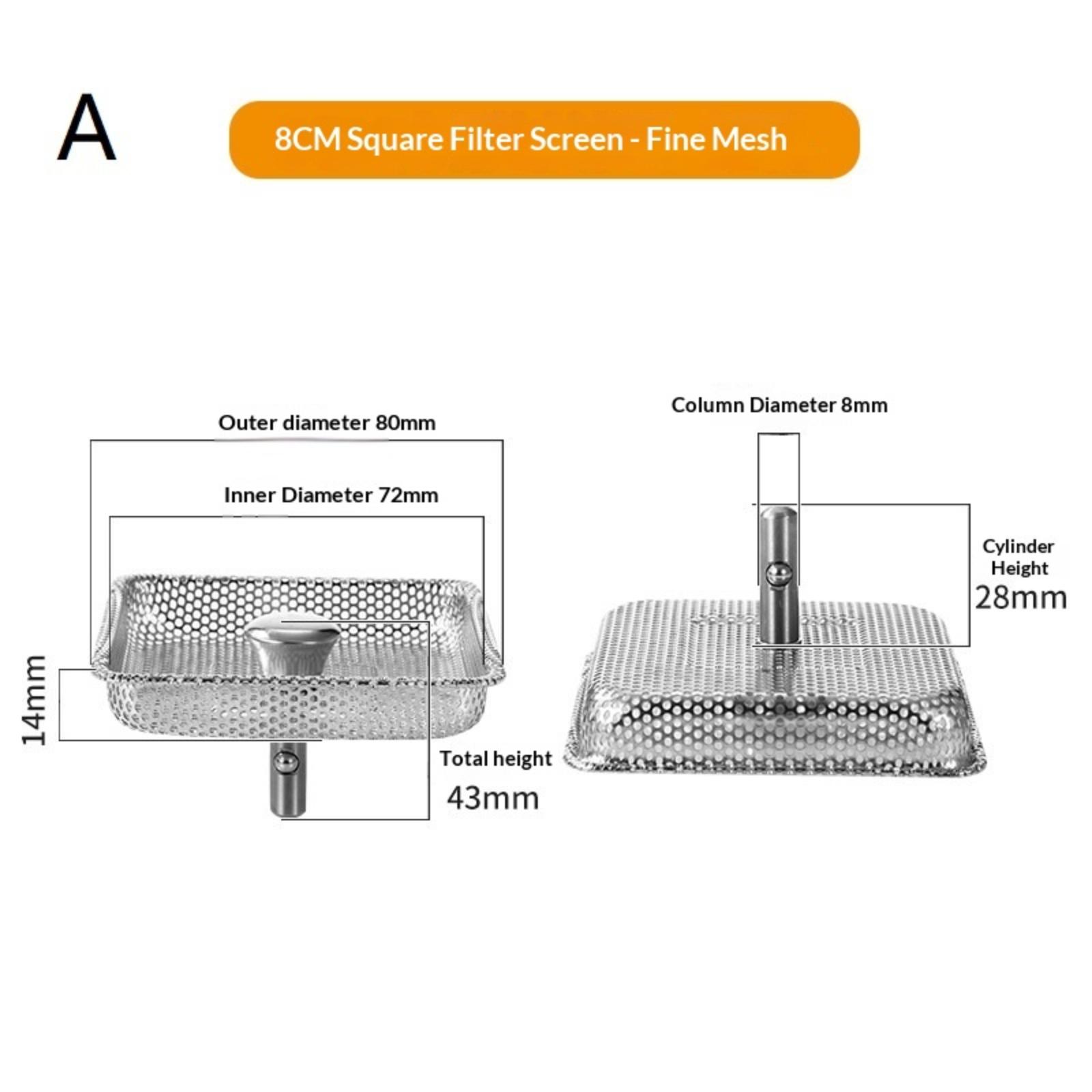 A

8CM Square Filter Screen - Fine Mesh

Outer diameter 80mm

Inner Diameter 72mm

14mm

Total height
43mm

Column Diameter 8mm

Cylinder Height
28mm