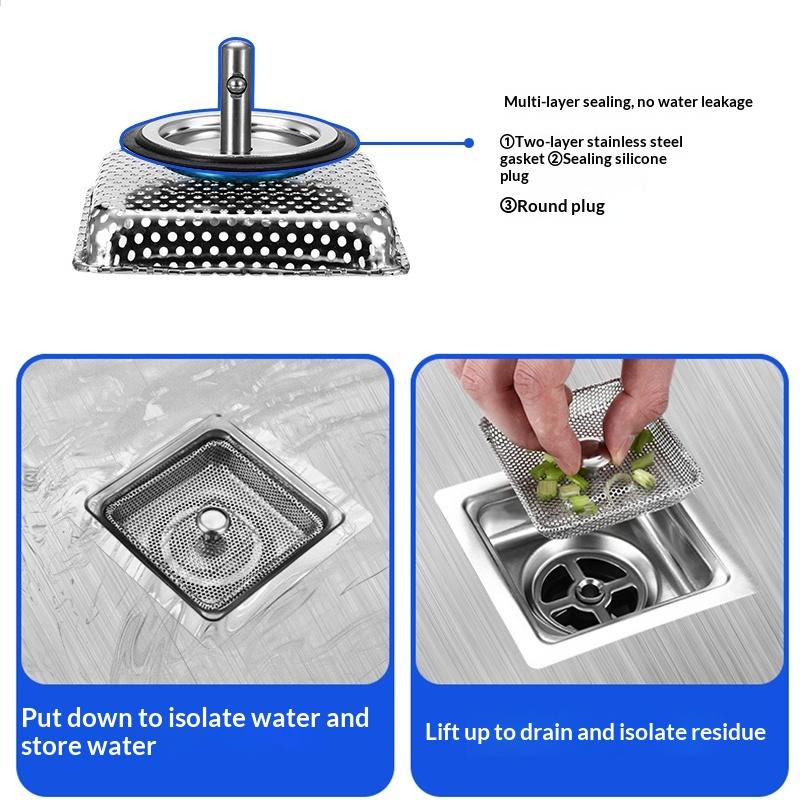 Multi-layer sealing, no water leakage

①Two-layer stainless steel gasket ②Sealing silicone plug

③Round plug

Put down to isolate water and store water

Lift up to drain and isolate residue