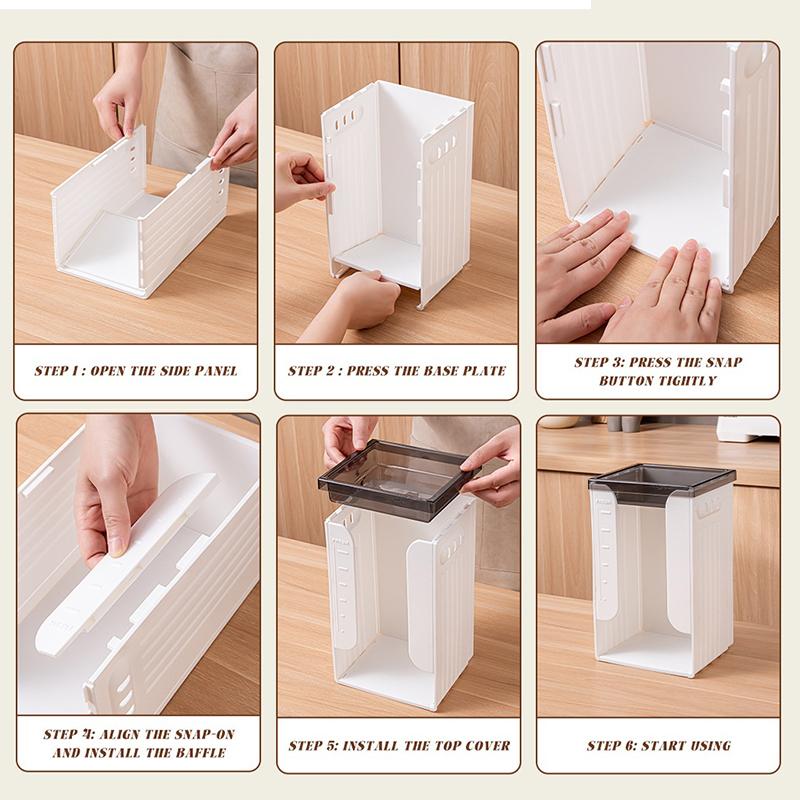 STEP 1 : OPEN THE SIDE PANEL

STEP 2 : PRESS THE BASE PLATE

STEP 3: PRESS THE SNAP BUTTON TIGHTLY

STEP 4: ALIGN THE SNAP-ON AND INSTALL THE BAFFLE

STEP 5: INSTALL THE TOP COVER

STEP 6: START USING