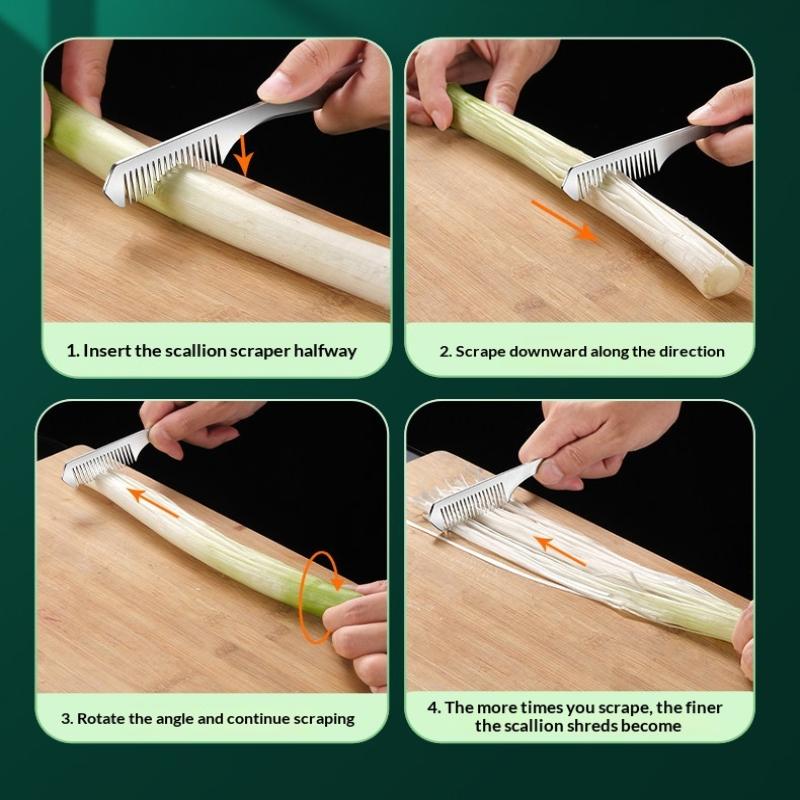 1. Insert the scallion scraper halfway

2. Scrape downward along the direction

3. Rotate the angle and continue scraping

4. The more times you scrape, the finer the scallion shreds become