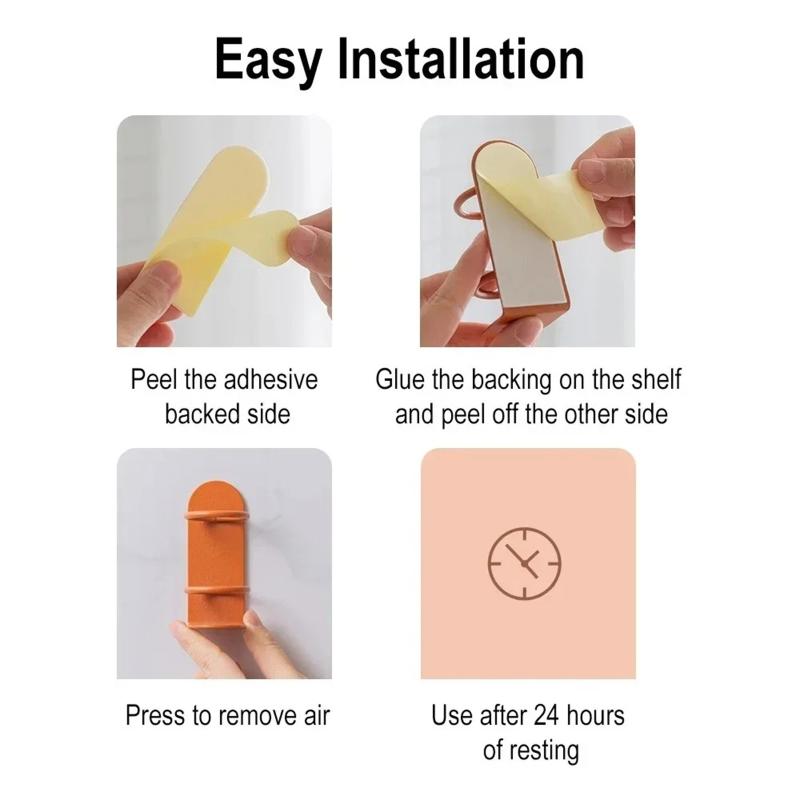 Easy Installation

Peel the adhesive backed side

Glue the backing on the shelf and peel off the other side

Press to remove air

Use after 24 hours of resting