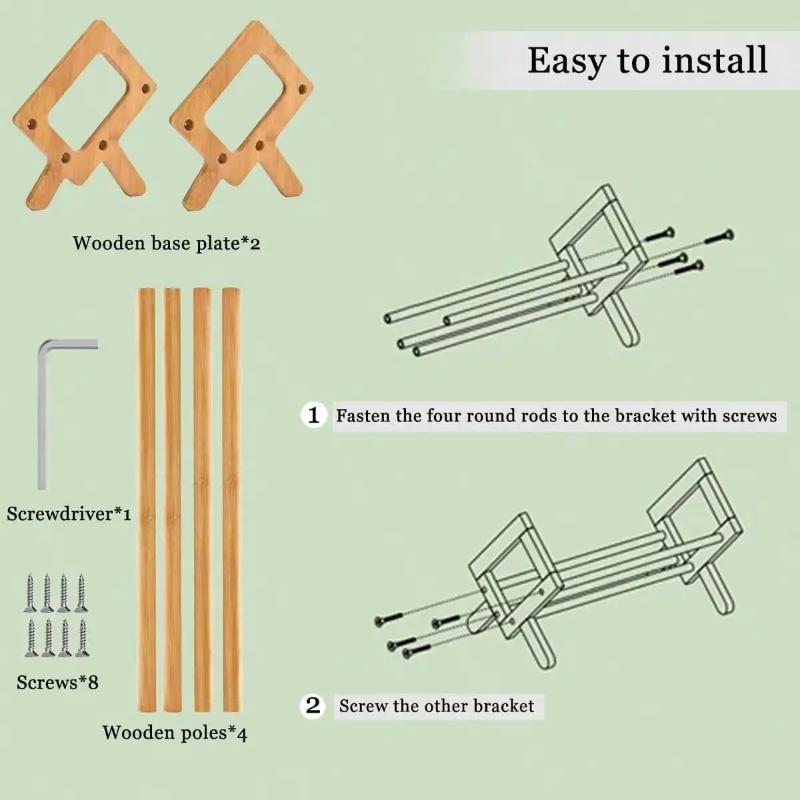 Easy to install

Wooden base plate*2

Screwdriver*1

Screws*8

Wooden poles*4

1 Fasten the four round rods to the bracket with screws

2 Screw the other bracket