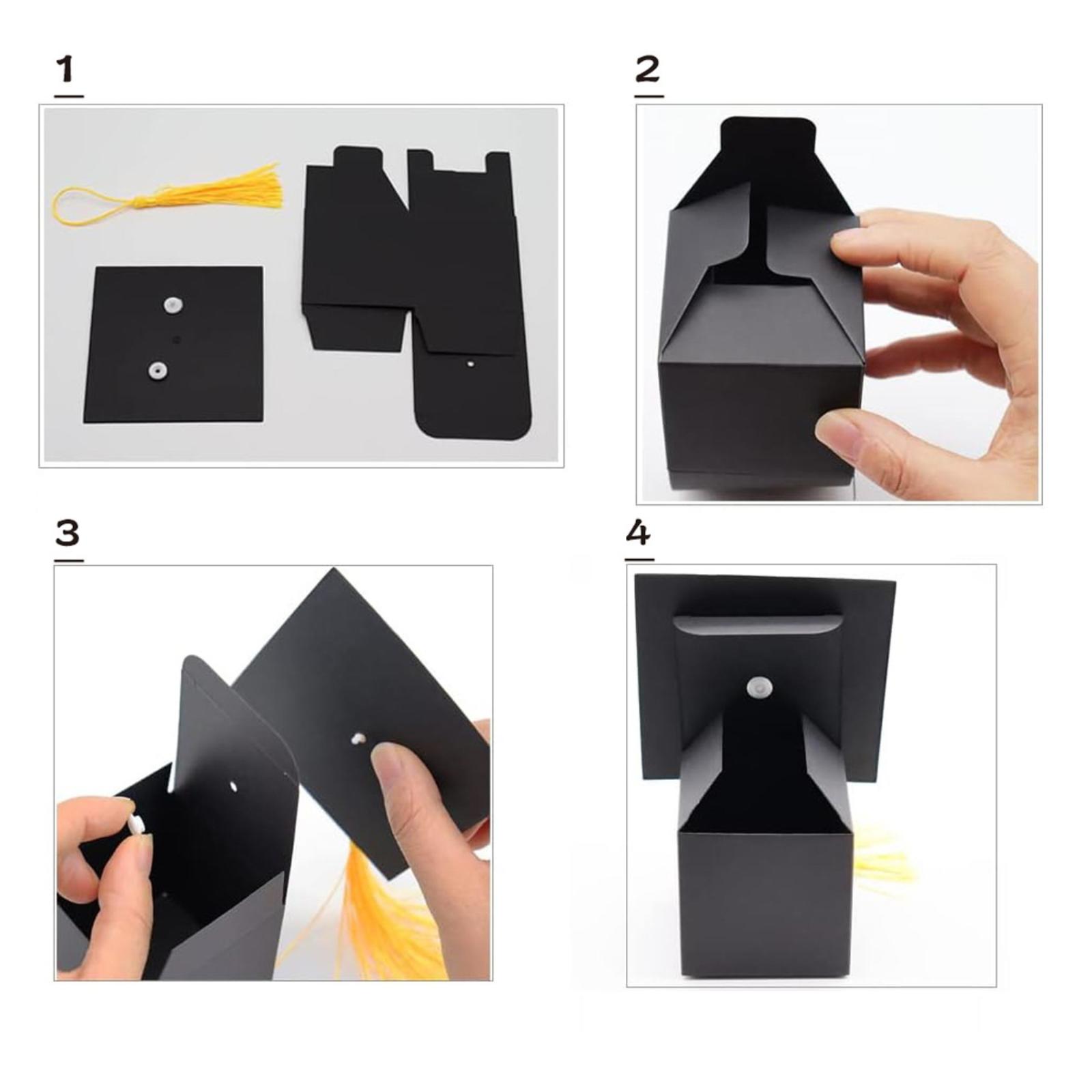 1

2

3

4