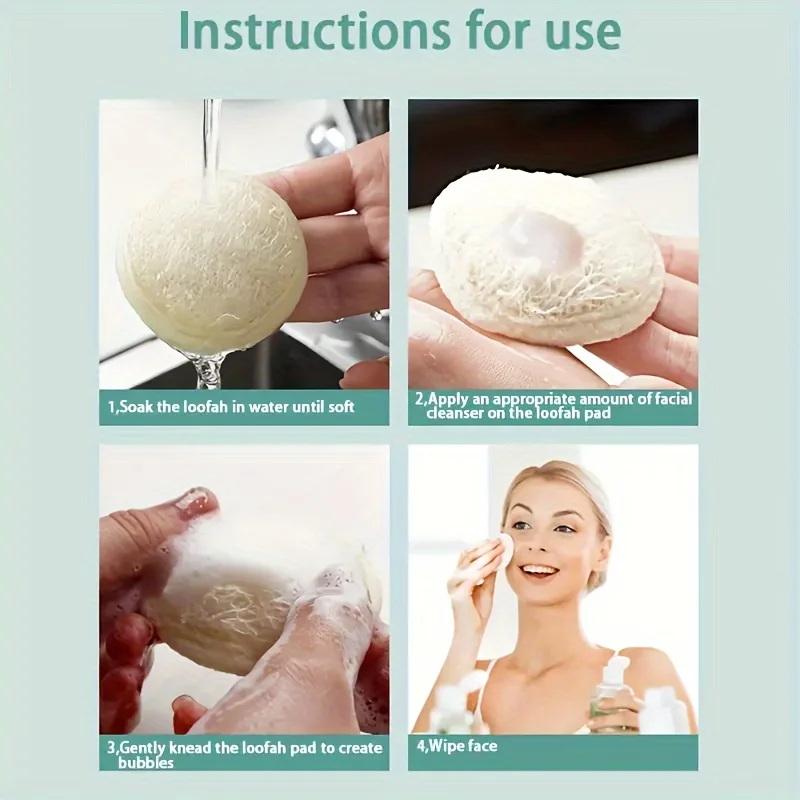 Instructions for use

1,Soak the loofah in water until soft

2,Apply an appropriate amount of facial cleanser on the loofah pad

3,Gently knead the loofah pad to create bubbles

4,Wipe face